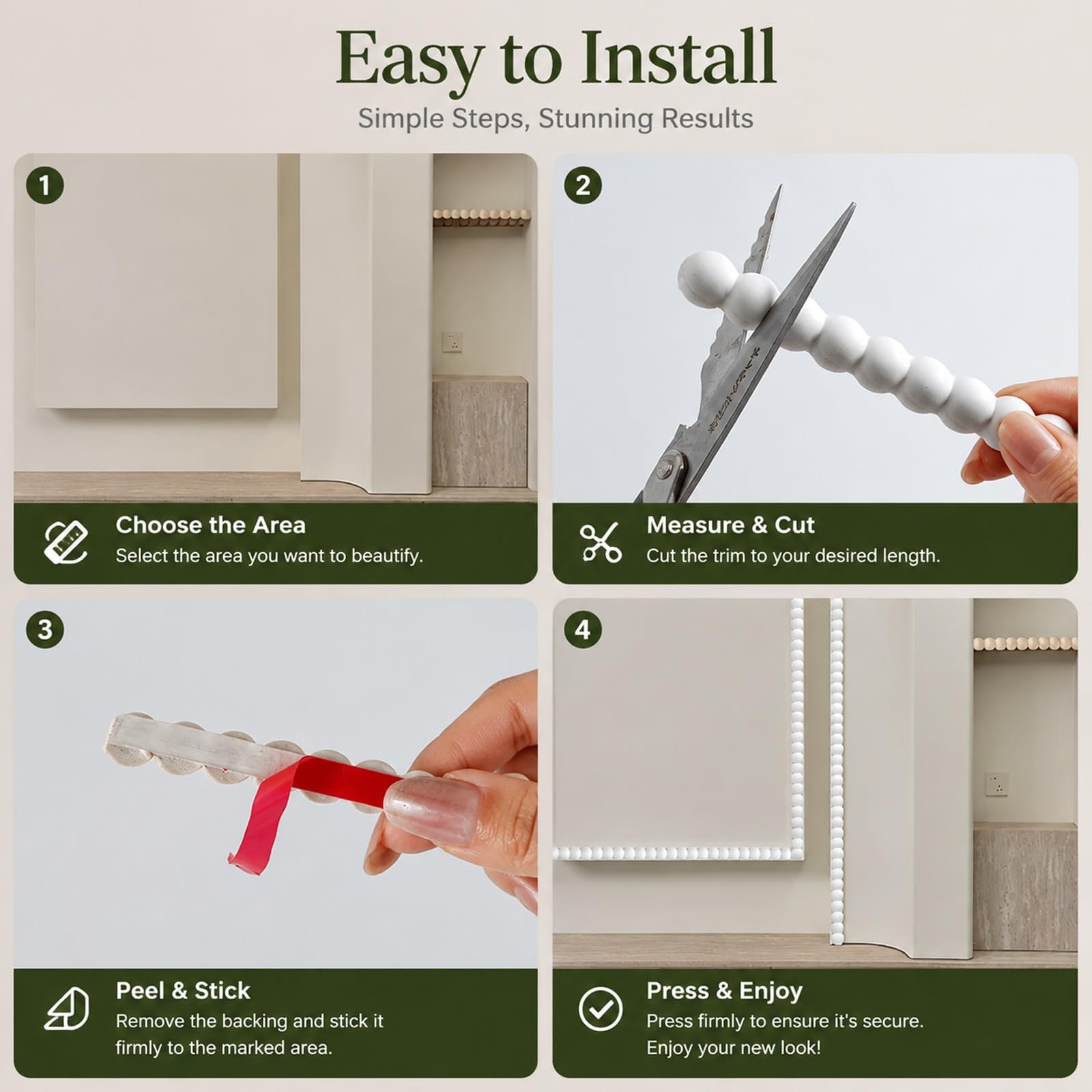 Easy to Install

Simple Steps, Stunning Results

1

Choose the Area
Select the area you want to beautify.

2

Measure & Cut
Cut the trim to your desired length.

3

Peel & Stick
Remove the backing and stick it firmly to the marked area.

4

Press & Enjoy
Press firmly to ensure it's secure. Enjoy your new look!