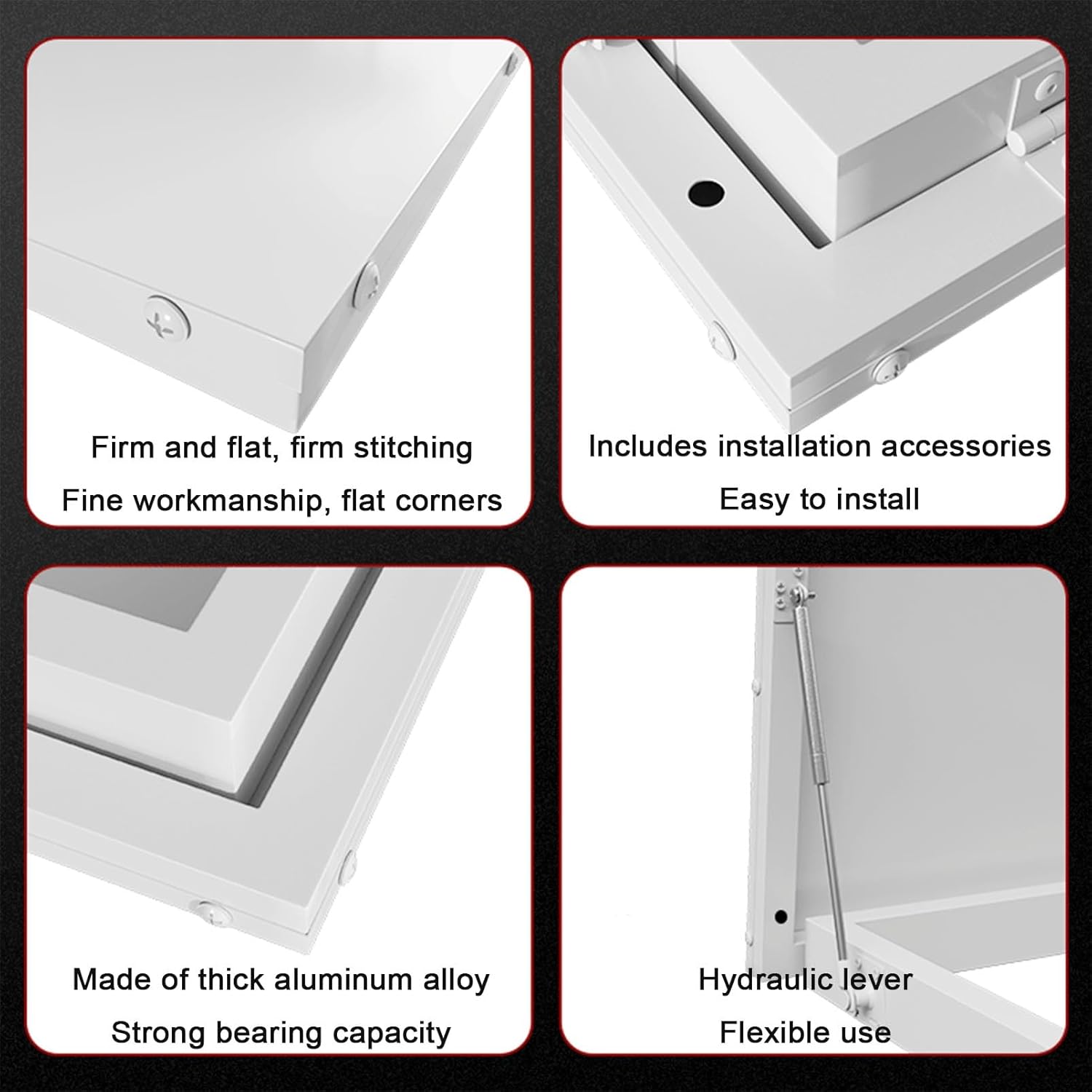 Firm and flat, firm stitching
Fine workmanship, flat corners

Includes installation accessories
Easy to install

Made of thick aluminum alloy
Strong bearing capacity

Hydraulic lever
Flexible use