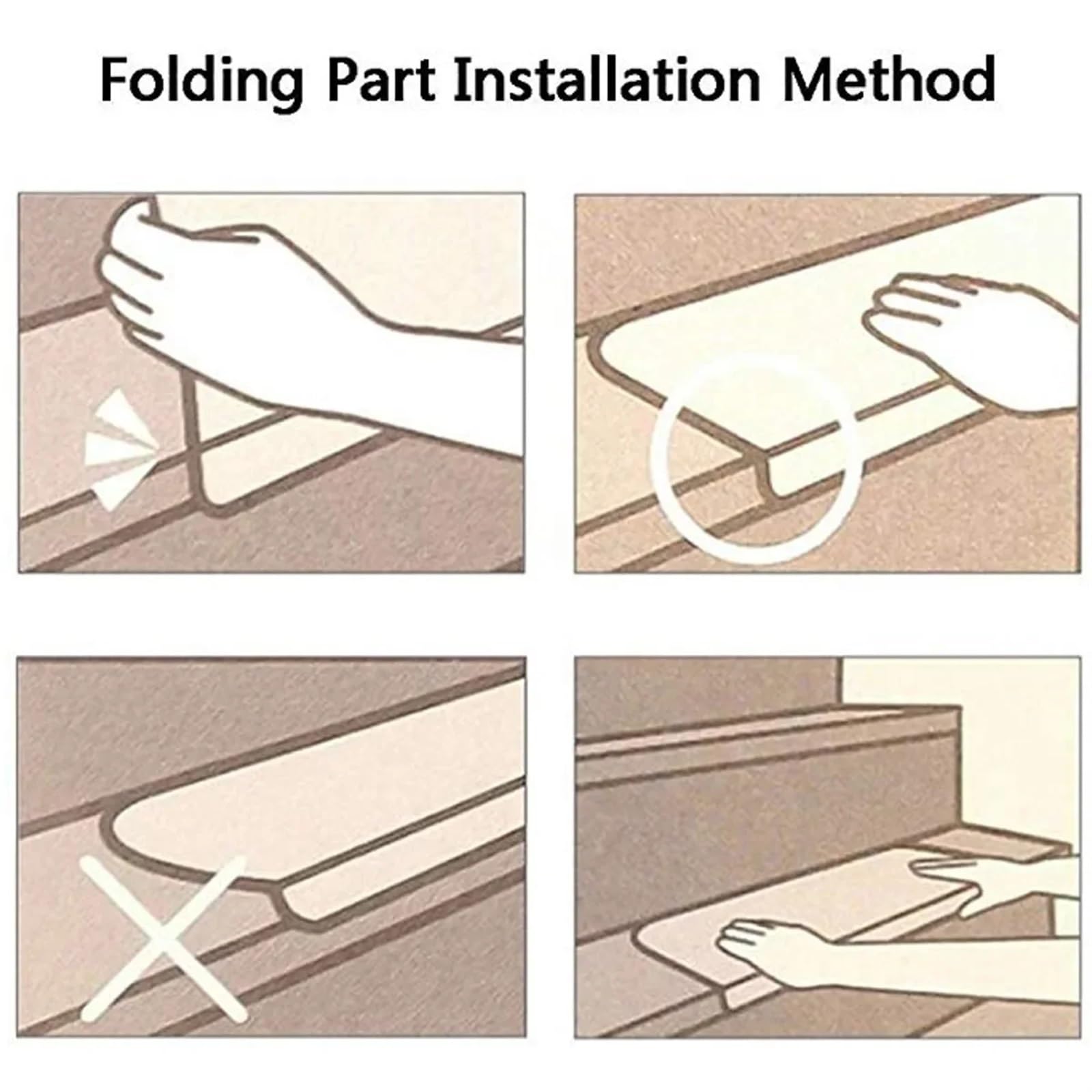 Folding Part Installation Method