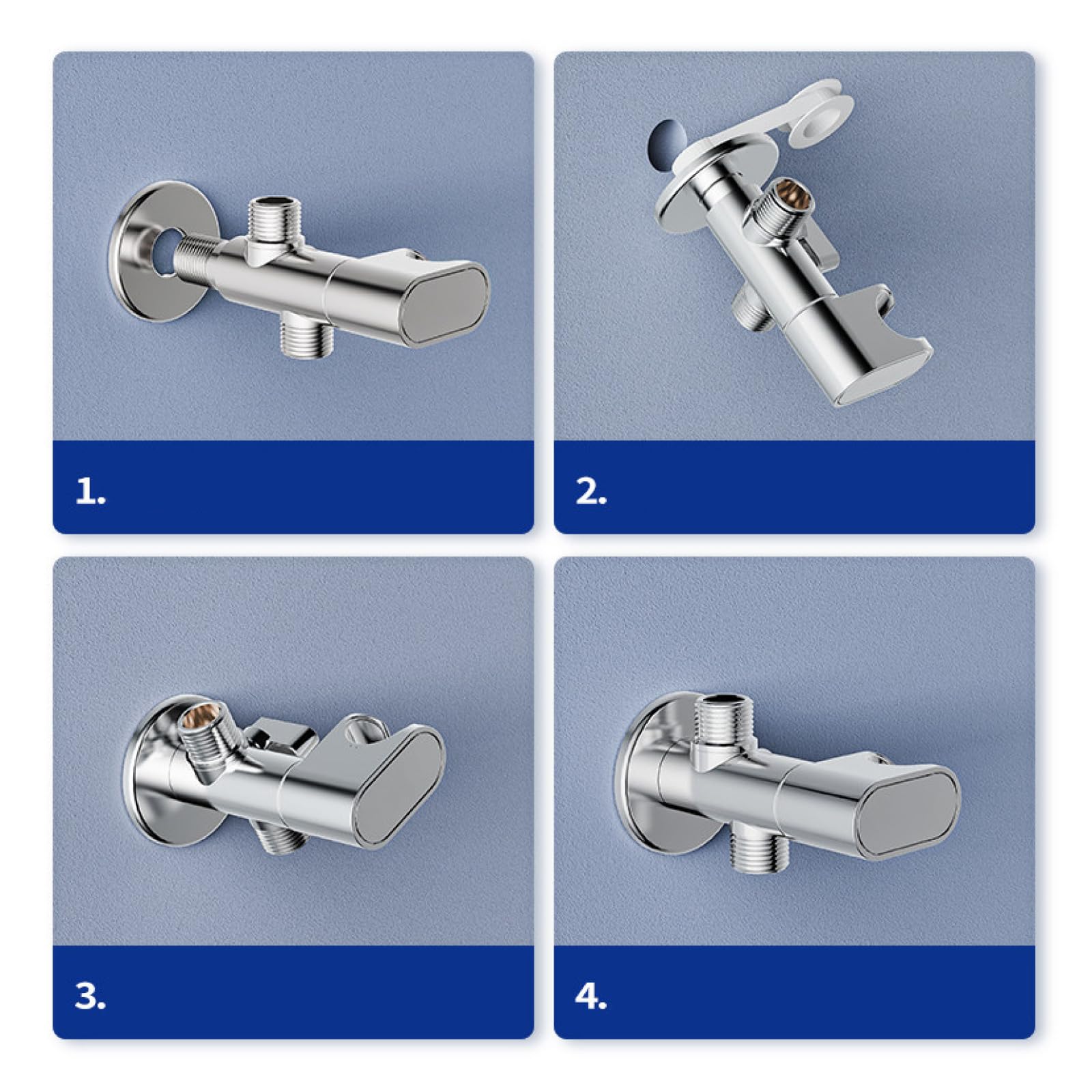 1.

2.

3.

4.