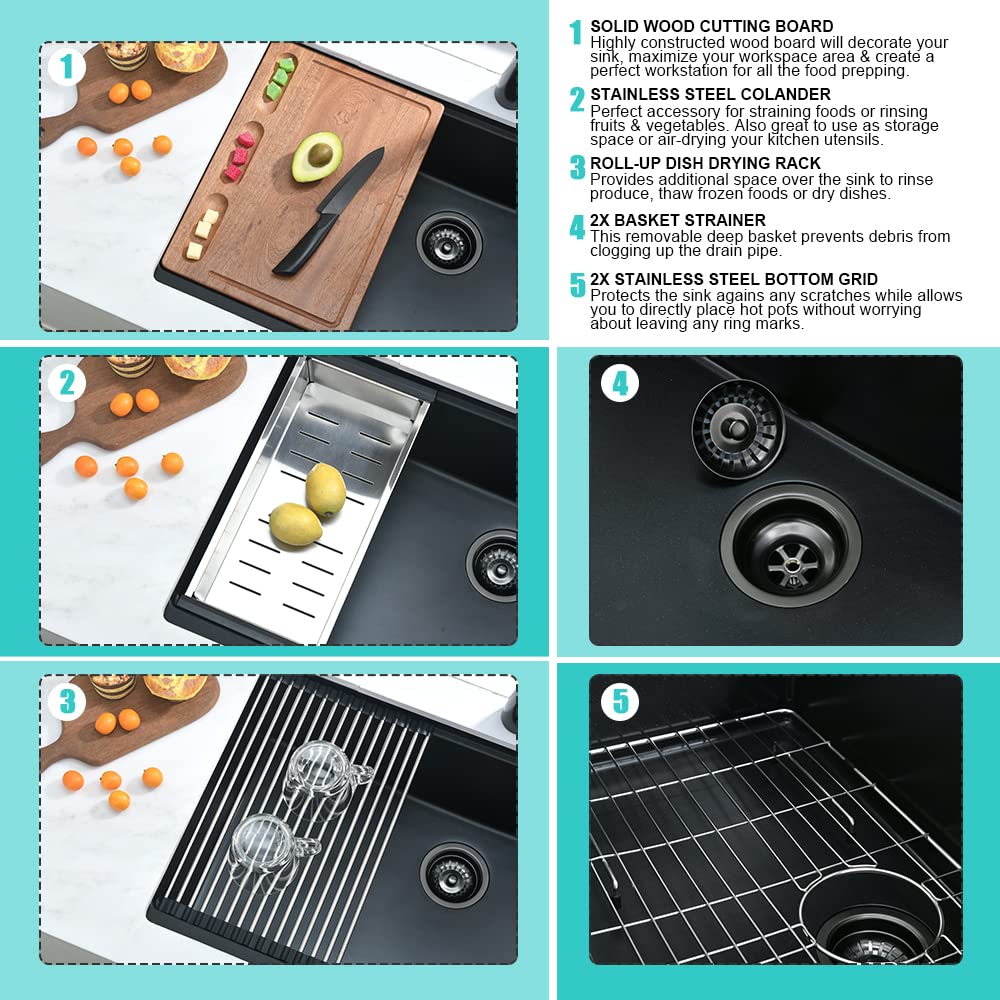 1

1 SOLID WOOD CUTTING BOARD
Highly constructed wood board will decorate your sink, maximize your workspace area & create a perfect workstation for all the food prepping.

2 STAINLESS STEEL COLANDER
Perfect accessory for straining foods or rinsing fruits & vegetables. Also great to use as storage space or air-drying your kitchen utensils.

3 ROLL-UP DISH DRYING RACK
Provides additional space over the sink to rinse produce, thaw frozen foods or dry dishes.

4 2X BASKET STRAINER
This removable deep basket prevents debris from clogging up the drain pipe.

5 2X STAINLESS STEEL BOTTOM GRID
Protects the sink agains any scratches while allows you to directly place hot pots without worrying about leaving any ring marks.

2

4

3

5