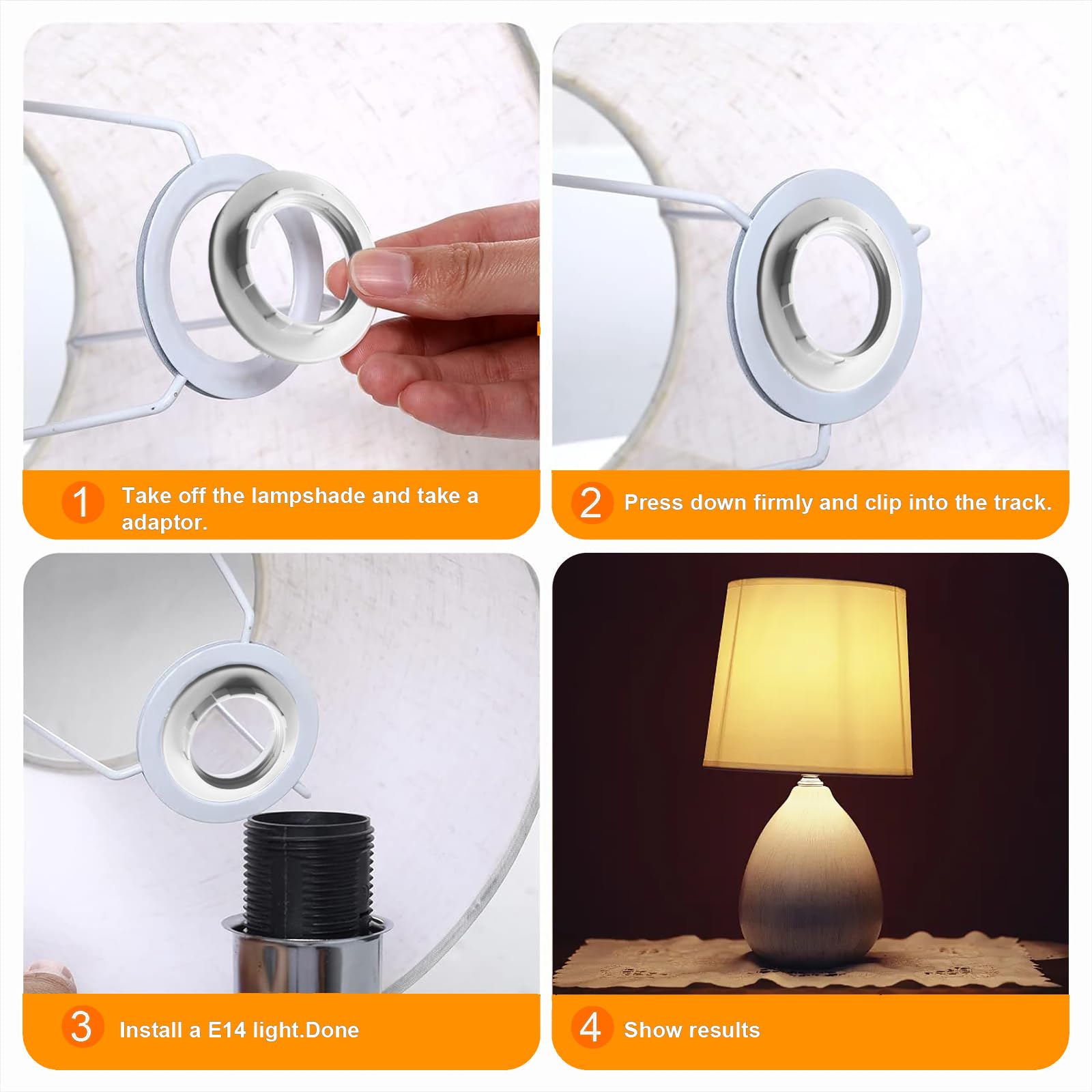 1 Take off the lampshade and take a adaptor.

2 Press down firmly and clip into the track.

3 Install a E14 light.Done

4 Show results