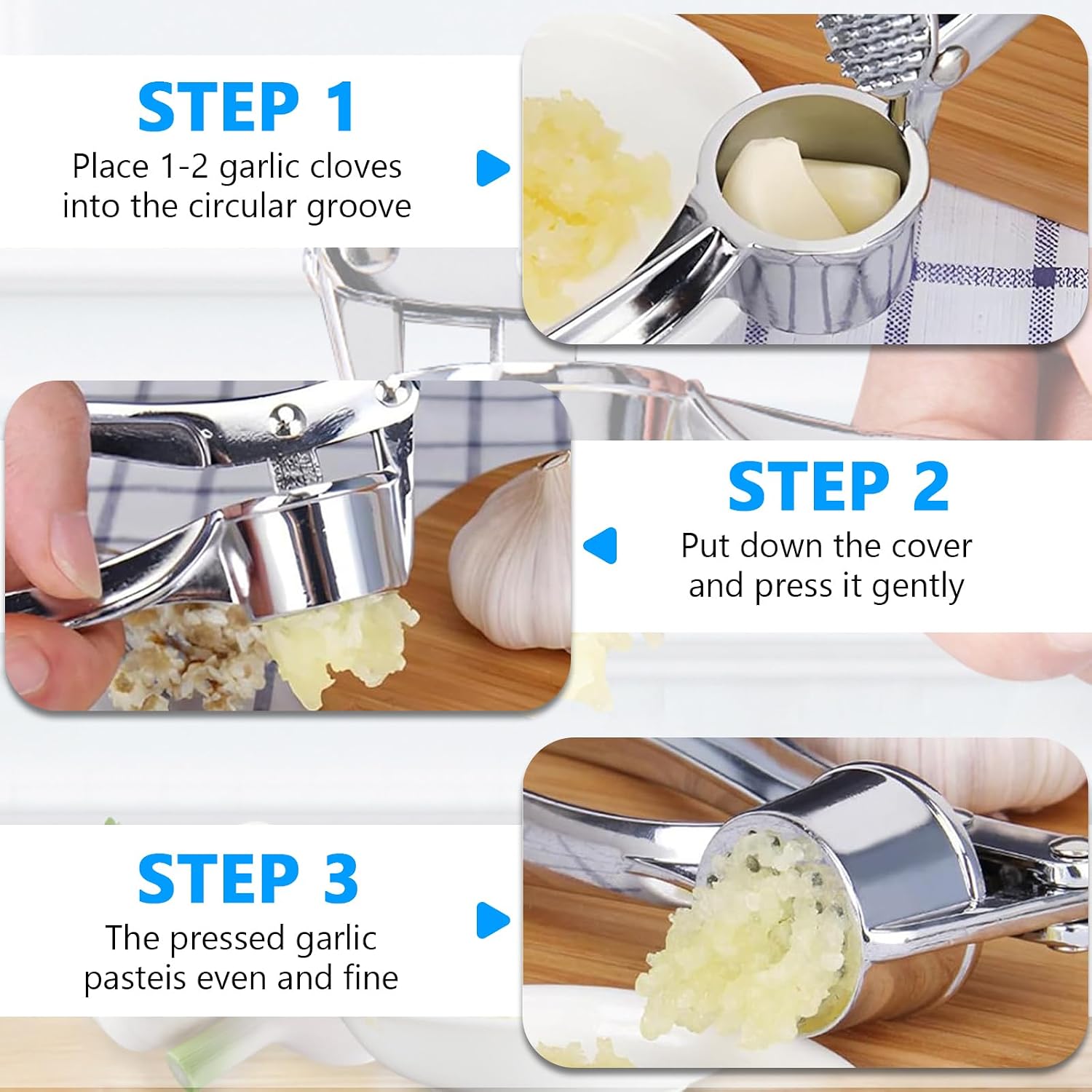 STEP 1
Place 1-2 garlic cloves into the circular groove

STEP 2
Put down the cover and press it gently

STEP 3
The pressed garlic pasteis even and fine