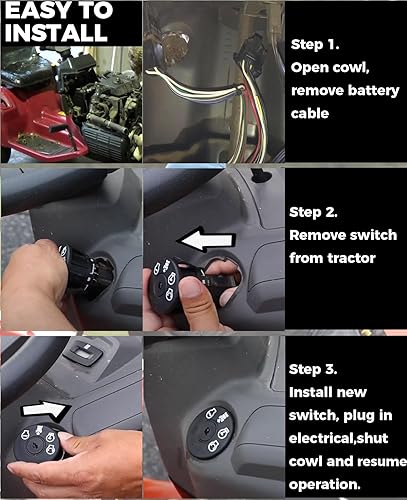 EASY TO INSTALL

Step 1.
Open cowl, remove battery cable

Step 2.
Remove switch from tractor

Step 3.
Install new switch, plug in electrical,shut cowl and resume operation.