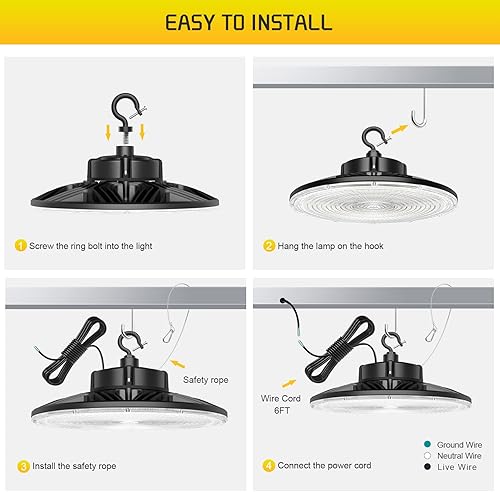 EASY TO INSTALL

1 Screw the ring bolt into the light

2 Hang the lamp on the hook

Safety rope

3 Install the safety rope

Wire Cord 6FT

Ground Wire
Neutral Wire
Live Wire

4 Connect the power cord