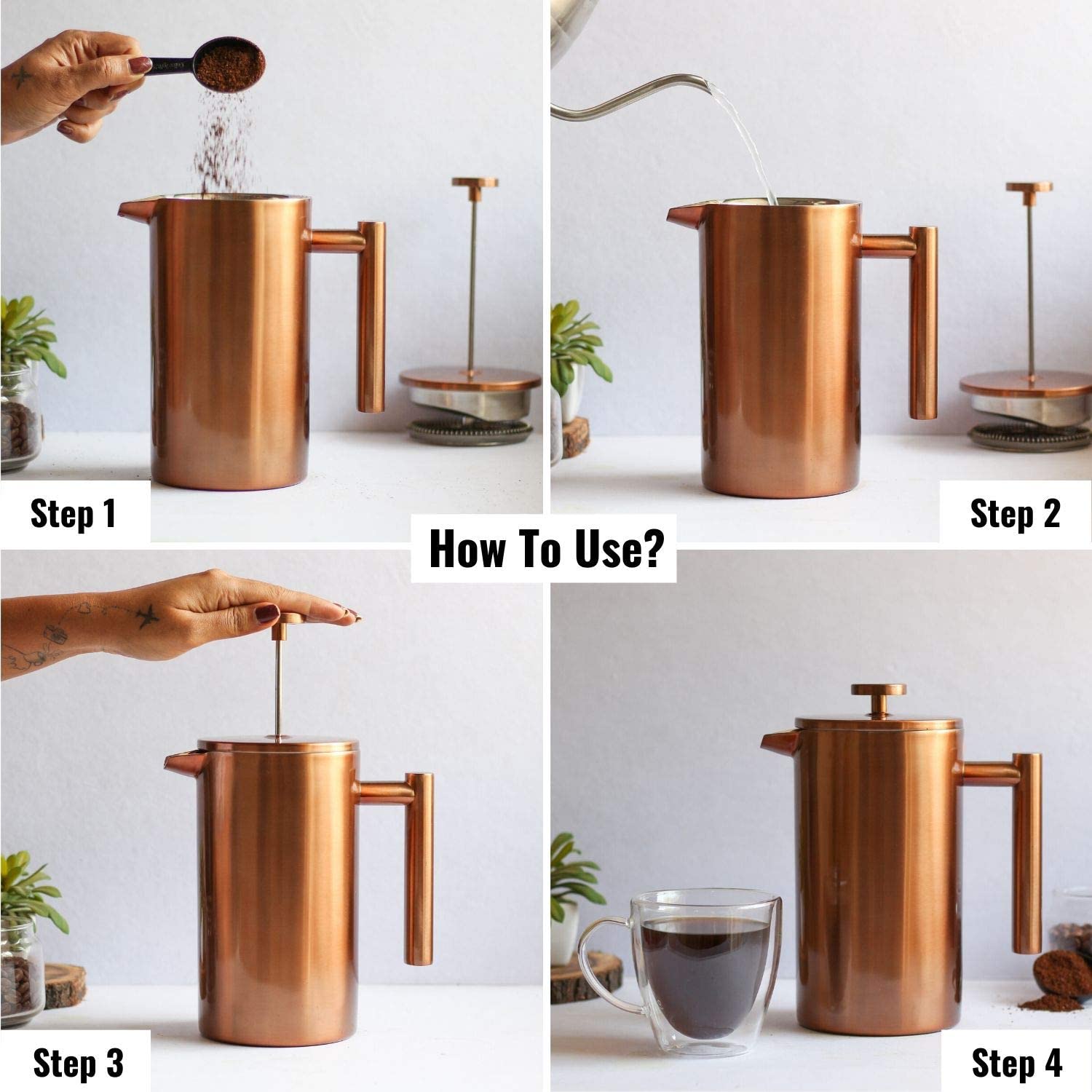 Step 1

Step 2

How To Use?

Step 3

Step 4