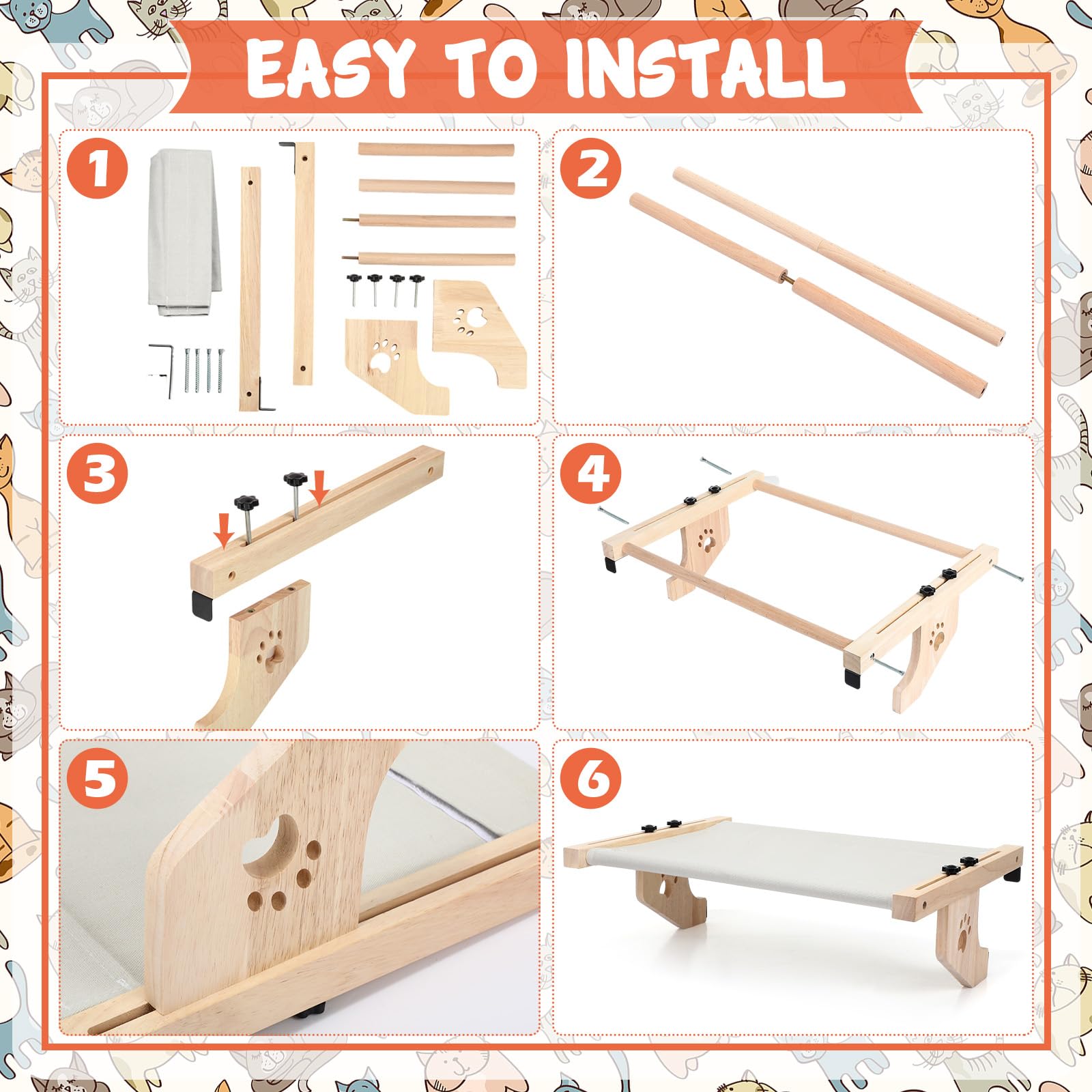 EASY TO INSTALL

1

2

3

4

5

6