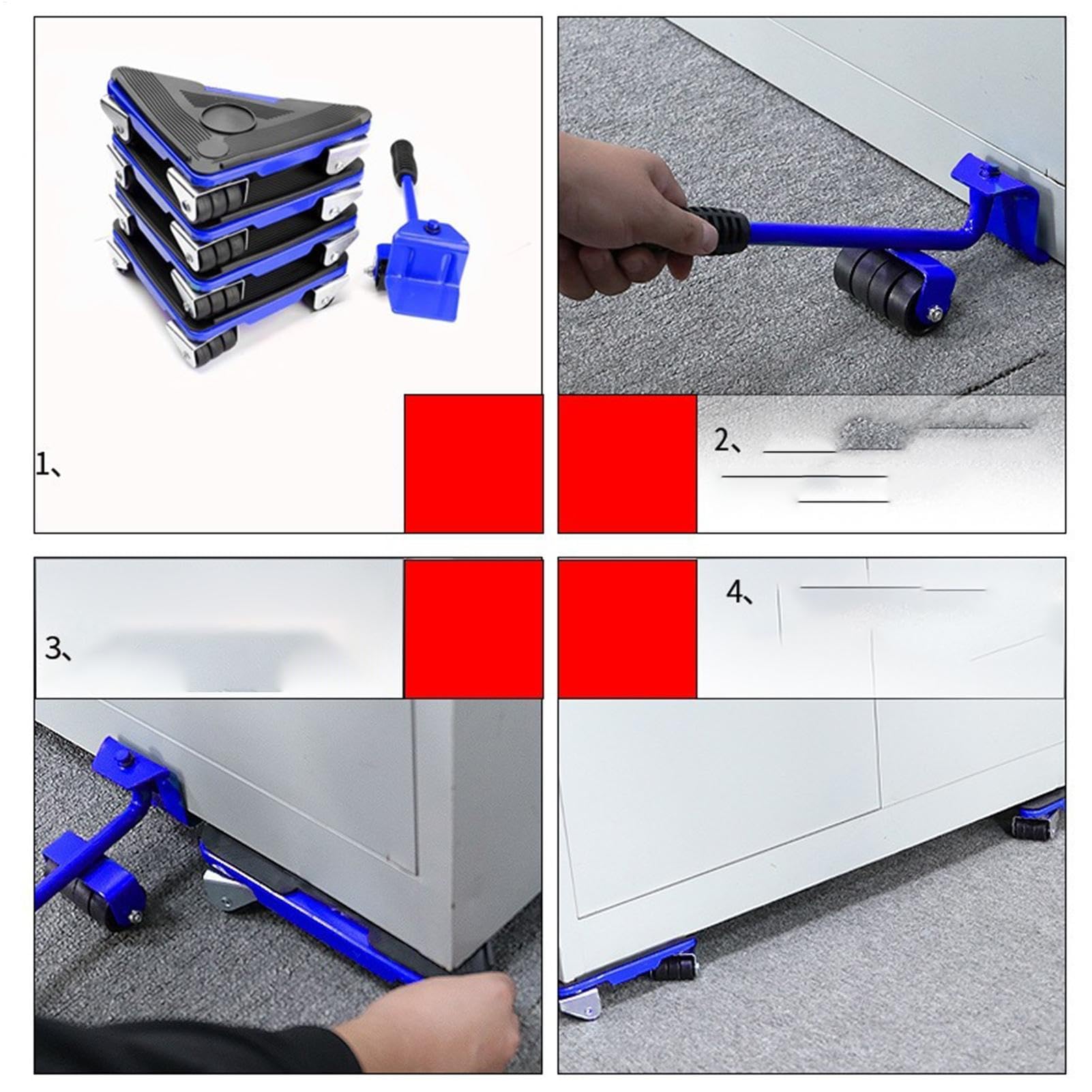 1、

2、

3、

4、