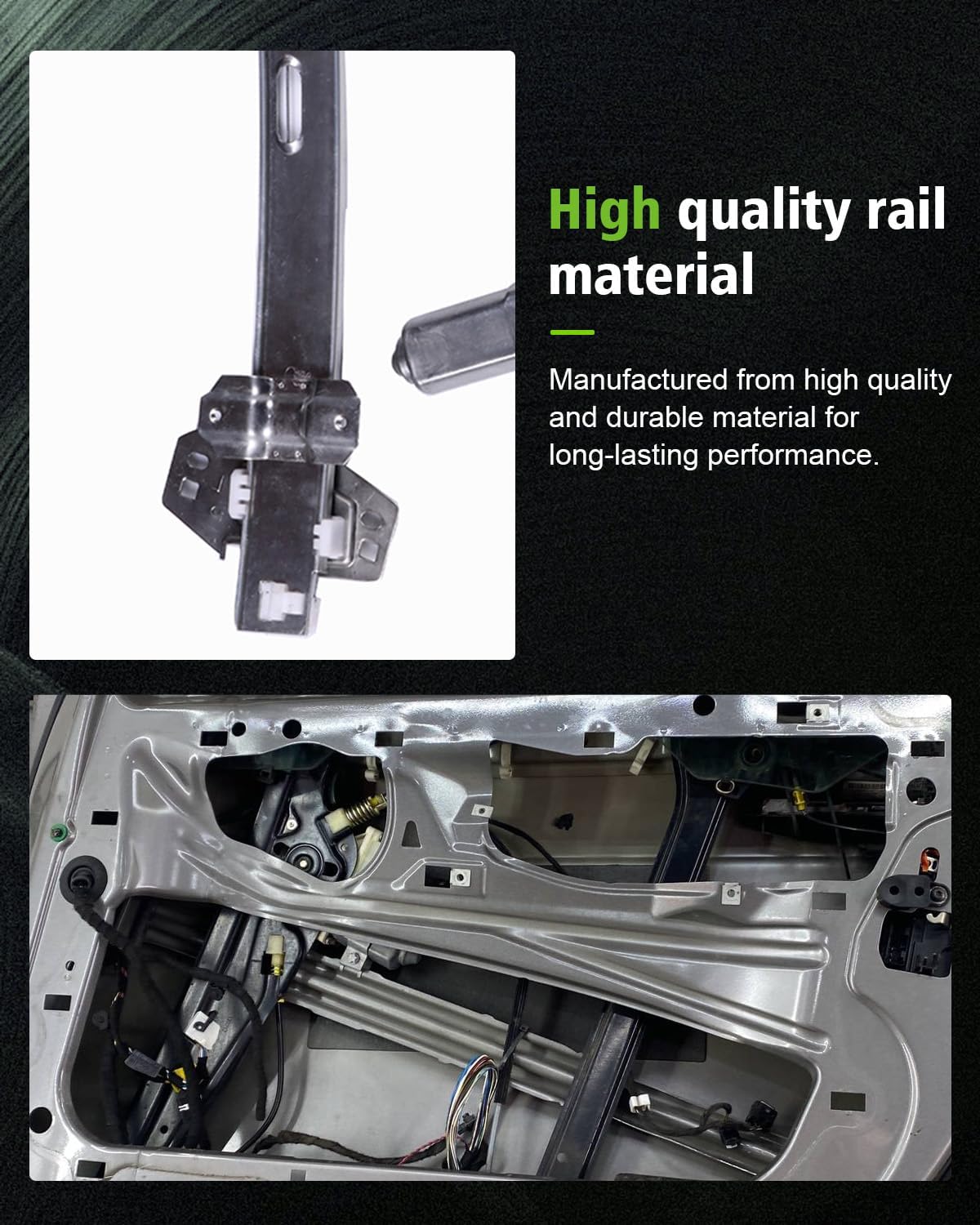 High quality rail material

Manufactured from high quality and durable material for long-lasting performance.