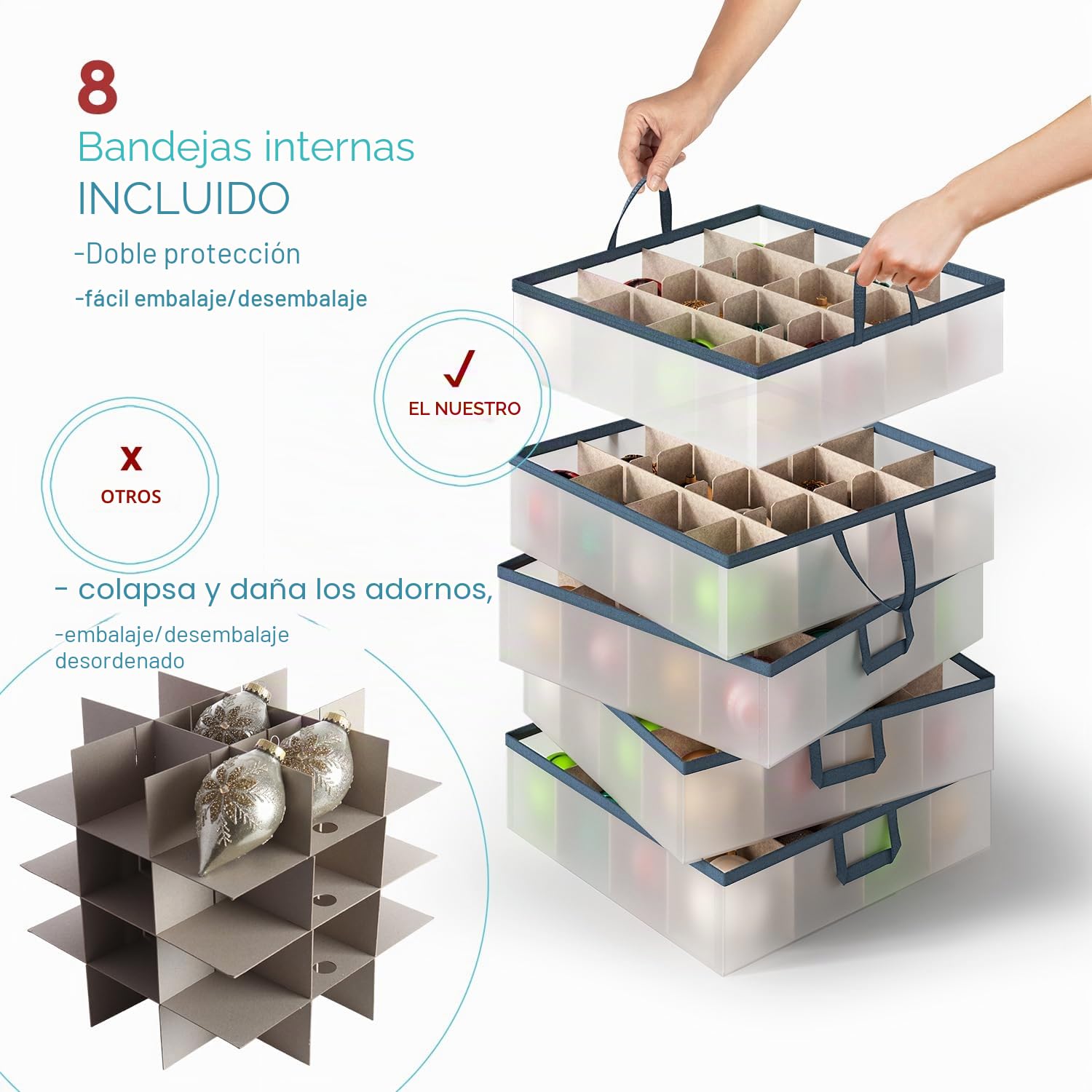 8
Bandejas internas
INCLUIDO

-Doble protección

-fácil embalaje/desembalaje

✓
EL NUESTRO

X
OTROS

- colapsa y daña los adornos,

-embalaje/desembalaje desordenado