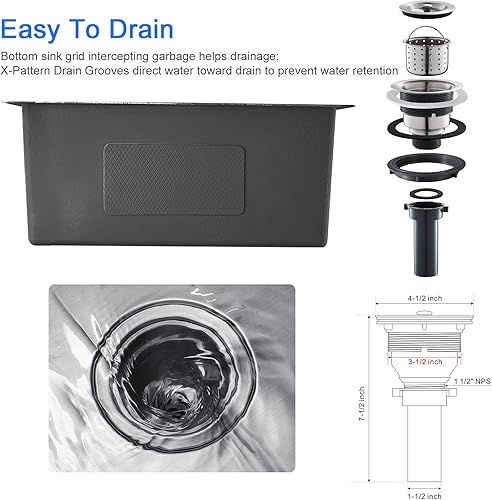 Easy To Drain

Bottom sink grid intercepting garbage helps drainage;
X-Pattern Drain Grooves direct water toward drain to prevent water retention

4-1/2 inch
3-1/2 inch
1 1/2" NPS
7-1/2 inch
1-1/2 inch