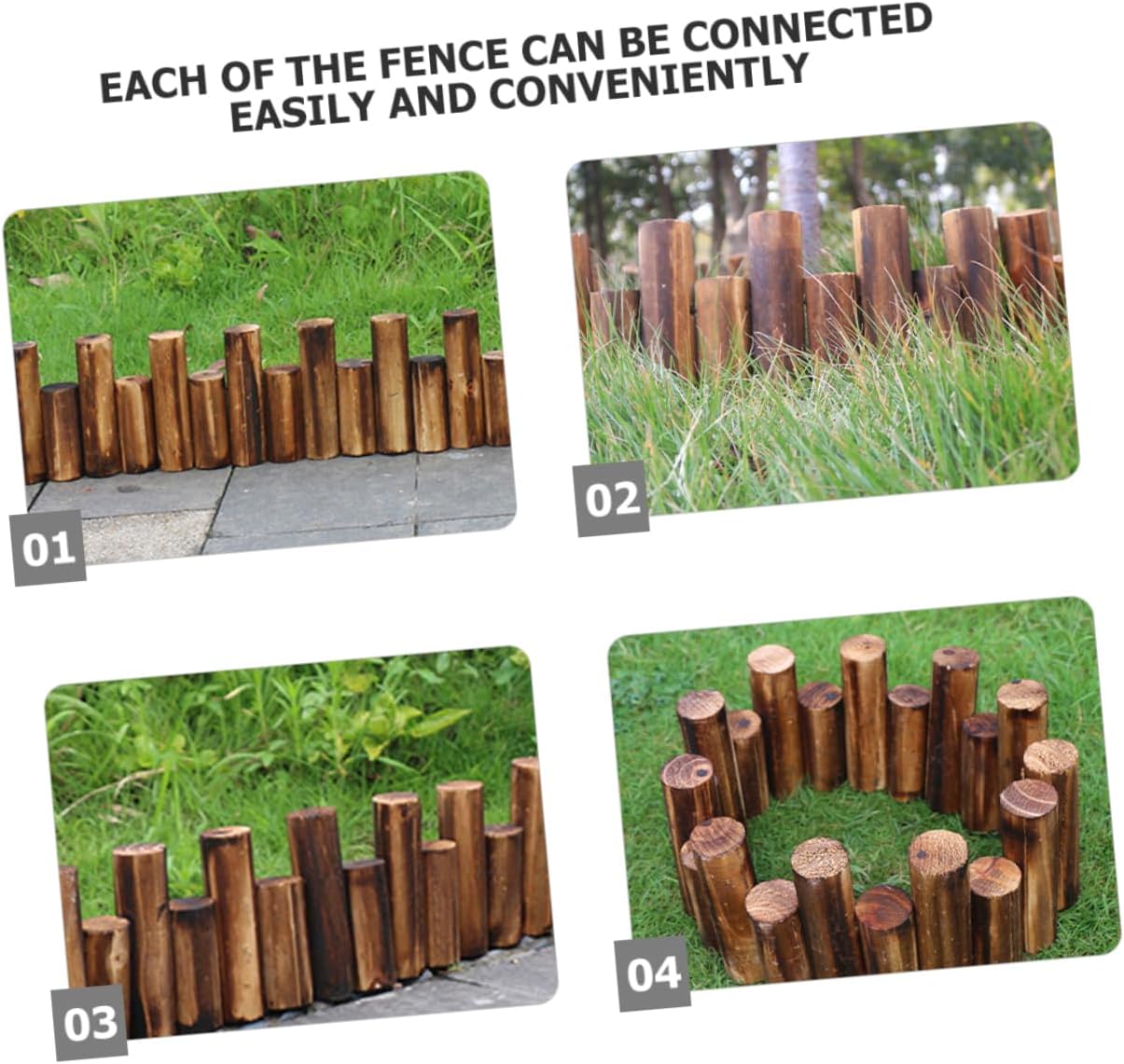 EACH OF THE FENCE CAN BE CONNECTED EASILY AND CONVENIENTLY

01

02

03

04