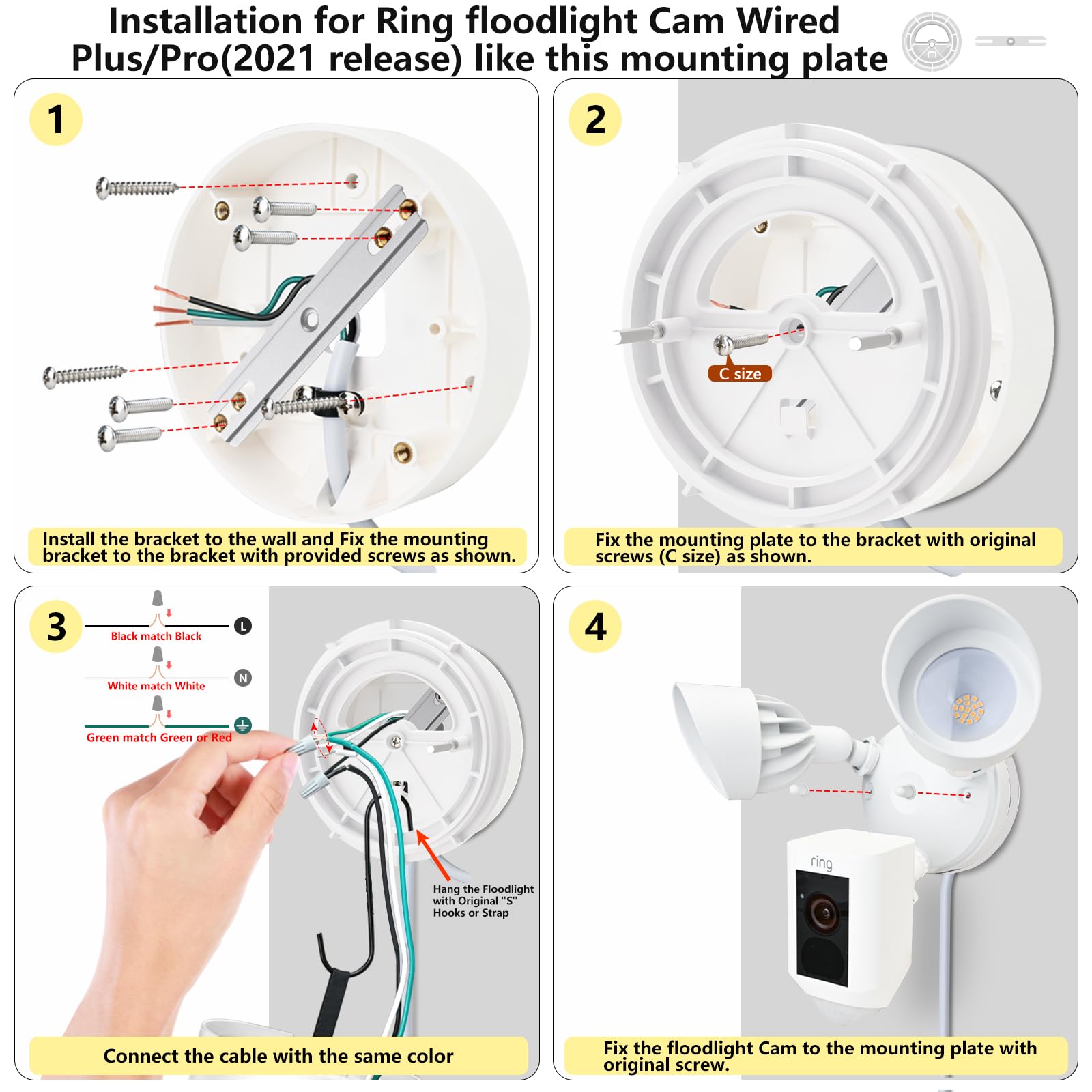 Installation for Ring floodlight Cam Wired Plus/Pro(2021 release) like this mounting plate

1

Install the bracket to the wall and Fix the mounting bracket to the bracket with provided screws as shown.

2

C size

Fix the mounting plate to the bracket with original screws (C size) as shown.

3

Black match Black

L

White match White

N

Green match Green or Red

Hang the Floodlight with Original "S" Hooks or Strap

Connect the cable with the same color

4

ring

Fix the floodlight Cam to the mounting plate with original screw.