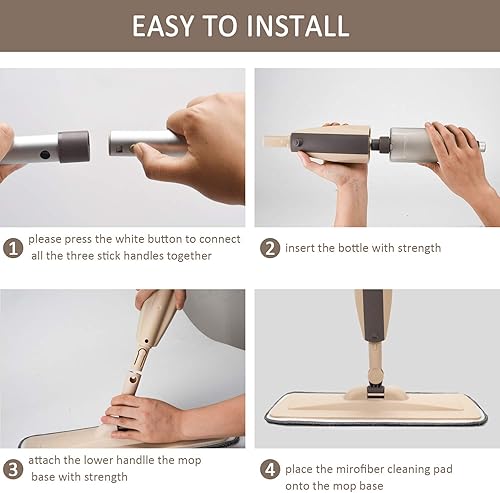 EASY TO INSTALL

1 please press the white button to connect all the three stick handles together

2 insert the bottle with strength

3 attach the lower handlle the mop base with strength

4 place the mirofiber cleaning pad onto the mop base