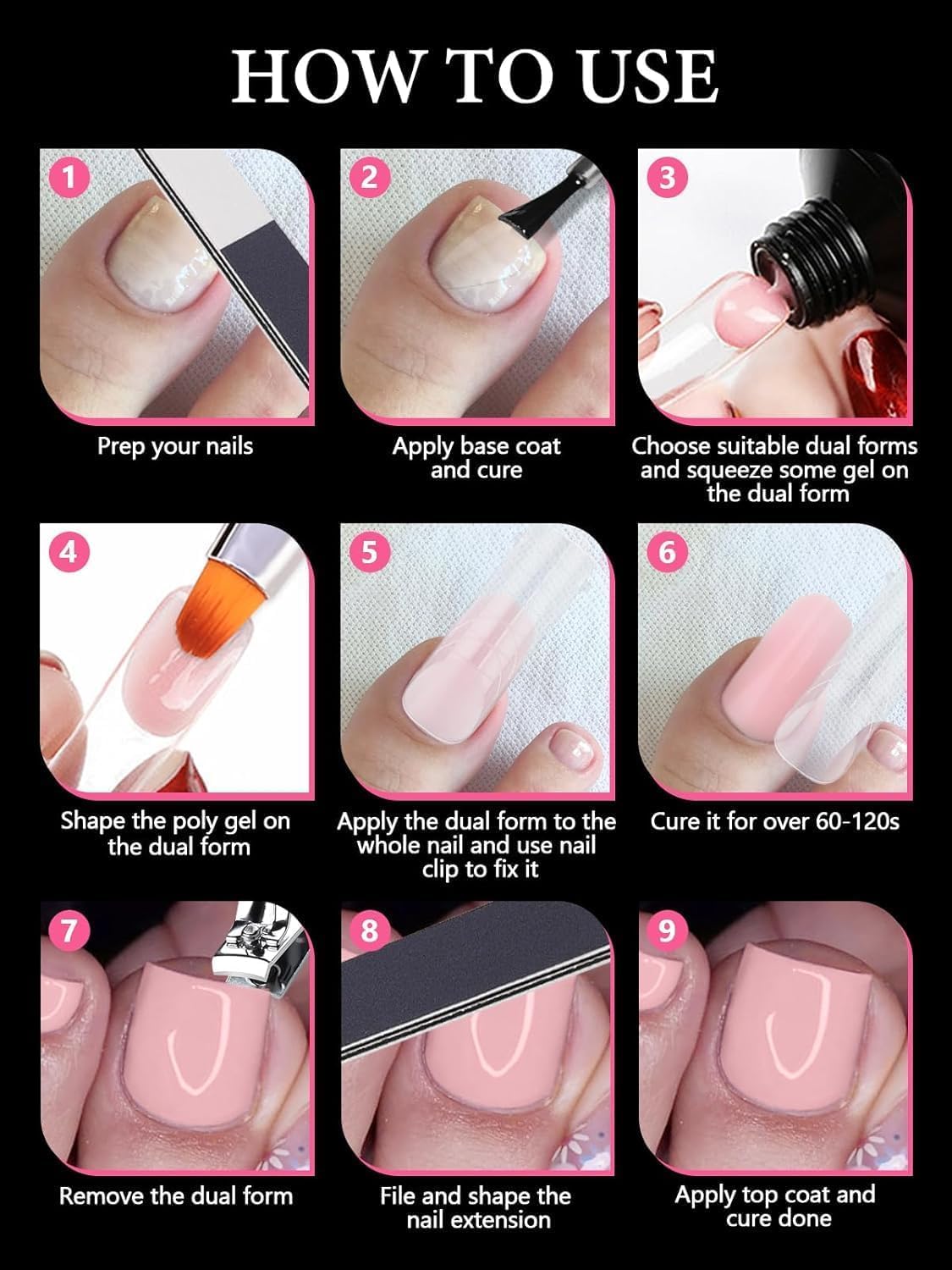 HOW TO USE

1
Prep your nails

2
Apply base coat and cure

3
Choose suitable dual forms and squeeze some gel on the dual form

4
Shape the poly gel on the dual form

5
Apply the dual form to the whole nail and use nail clip to fix it

6
Cure it for over 60-120s

7
Remove the dual form

8
File and shape the nail extension

9
Apply top coat and cure done