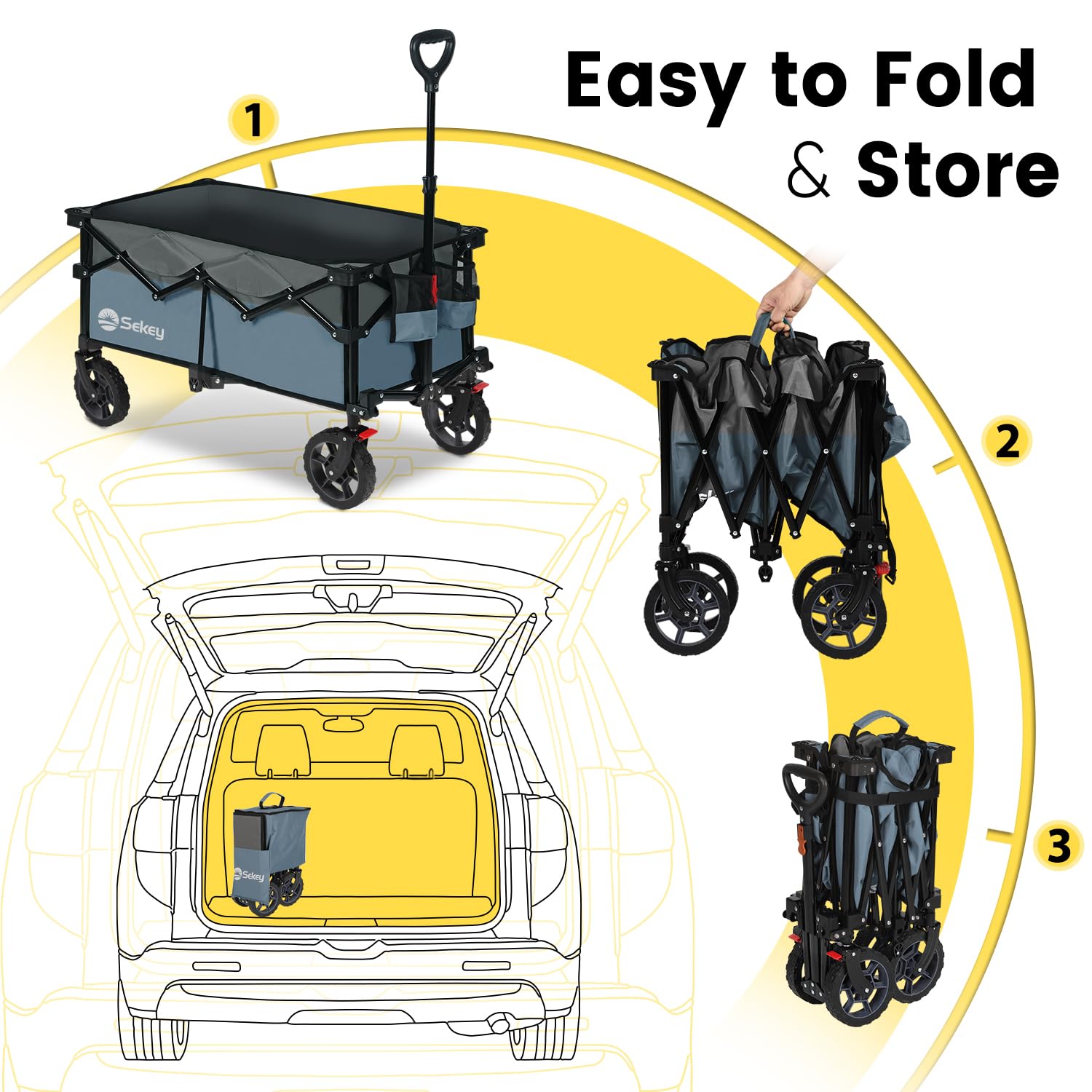 Easy to Fold & Store

1

Sekey

2

3

Sekey