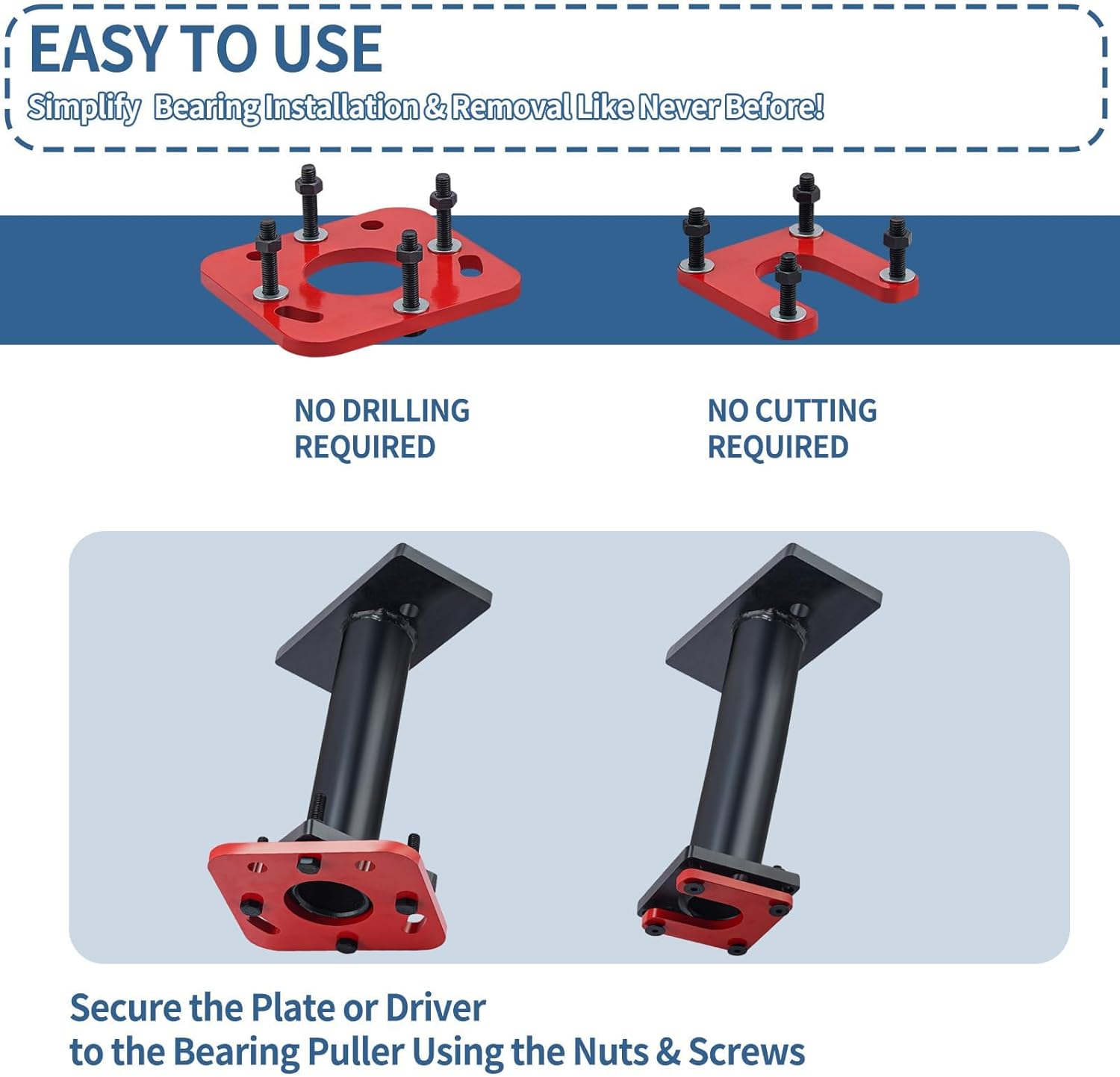 EASY TO USE

Simplify Bearing Installation & Removal Like Never Before!

NO DRILLING REQUIRED

NO CUTTING REQUIRED

Secure the Plate or Driver to the Bearing Puller Using the Nuts & Screws