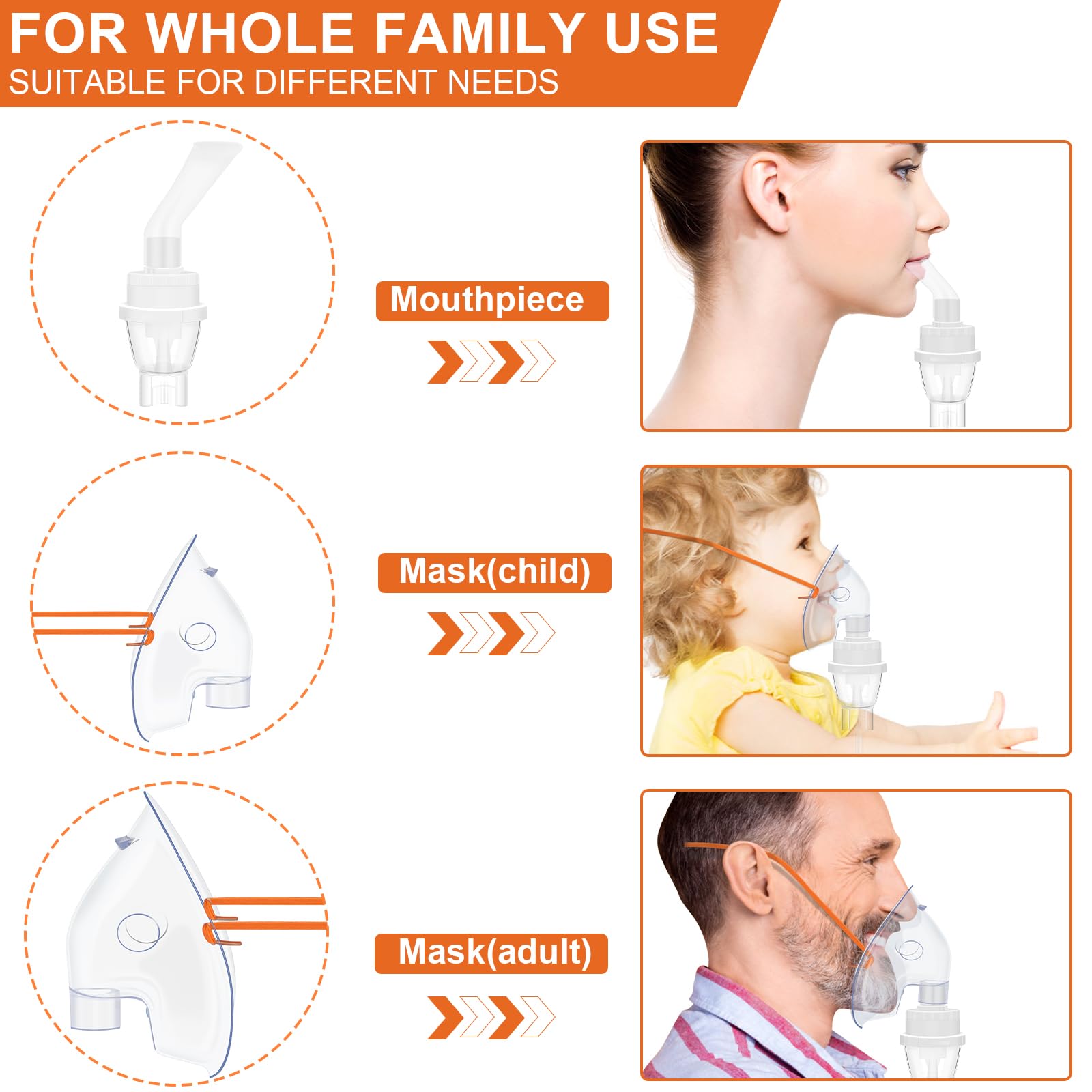 FOR WHOLE FAMILY USE
SUITABLE FOR DIFFERENT NEEDS

Mouthpiece

Mask(child)

Mask(adult)