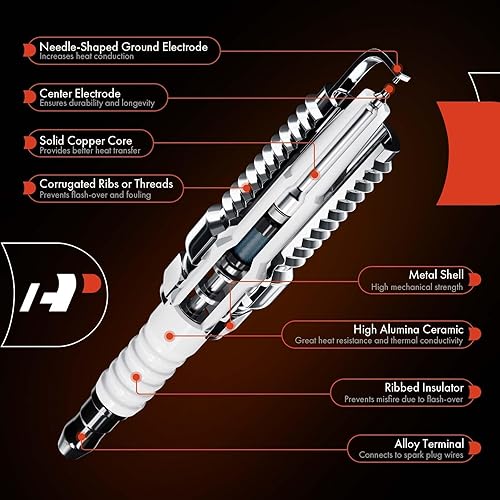 Needle-Shaped Ground Electrode
Increases heat conduction

Center Electrode
Ensures durability and longevity

Solid Copper Core
Provides better heat transfer

Corrugated Ribs or Threads
Prevents flash-over and fouling

Metal Shell
High mechanical strength

High Alumina Ceramic
Great heat resistance and thermal conductivity

Ribbed Insulator
Prevents misfire due to flash-over

Alloy Terminal
Connects to spark plug wires