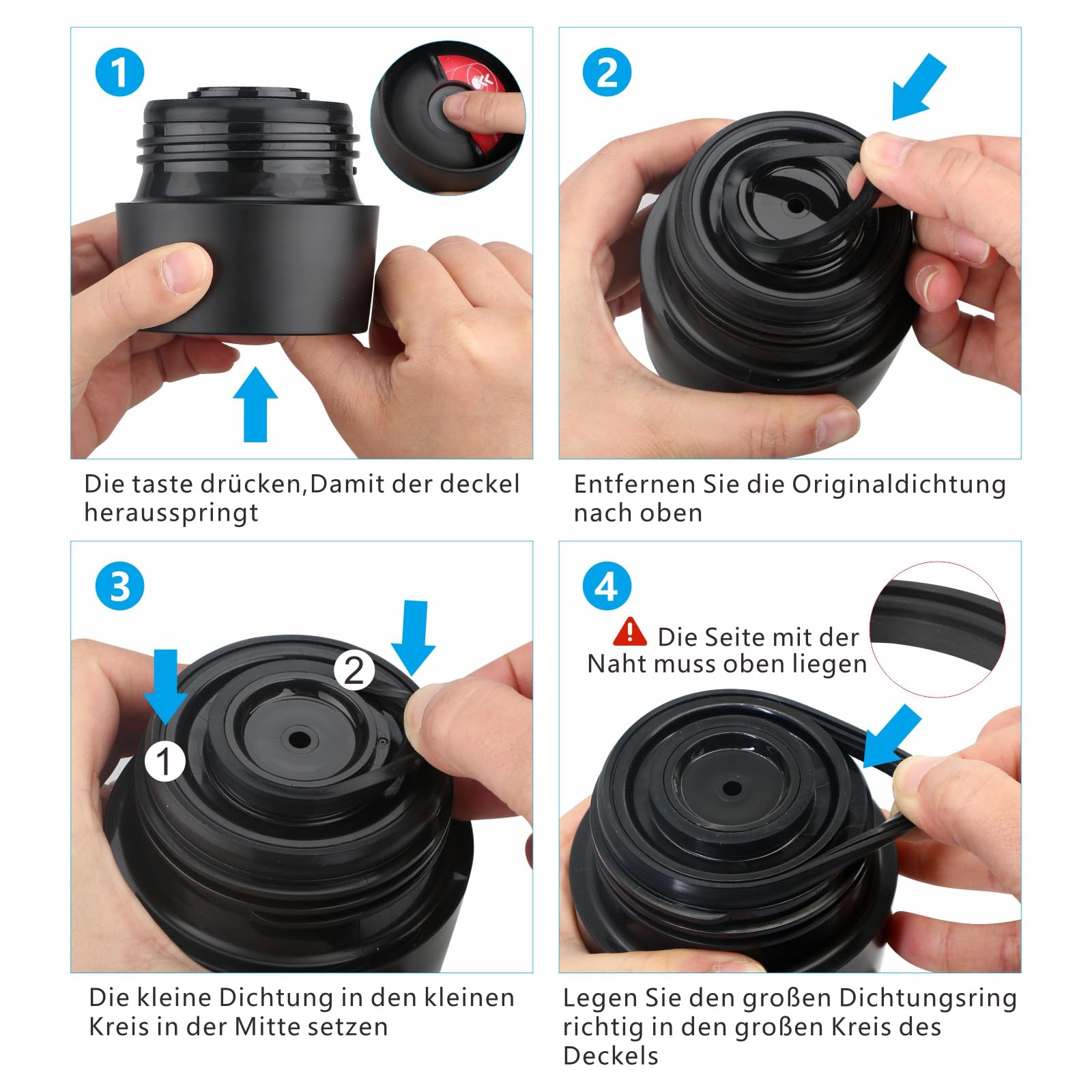 1

Die taste drücken,Damit der deckel herausspringt

2

Entfernen Sie die Originaldichtung nach oben

3

2

1

Die kleine Dichtung in den kleinen Kreis in der Mitte setzen

4

Die Seite mit der Naht muss oben liegen

Legen Sie den großen Dichtungsring richtig in den großen Kreis des Deckels