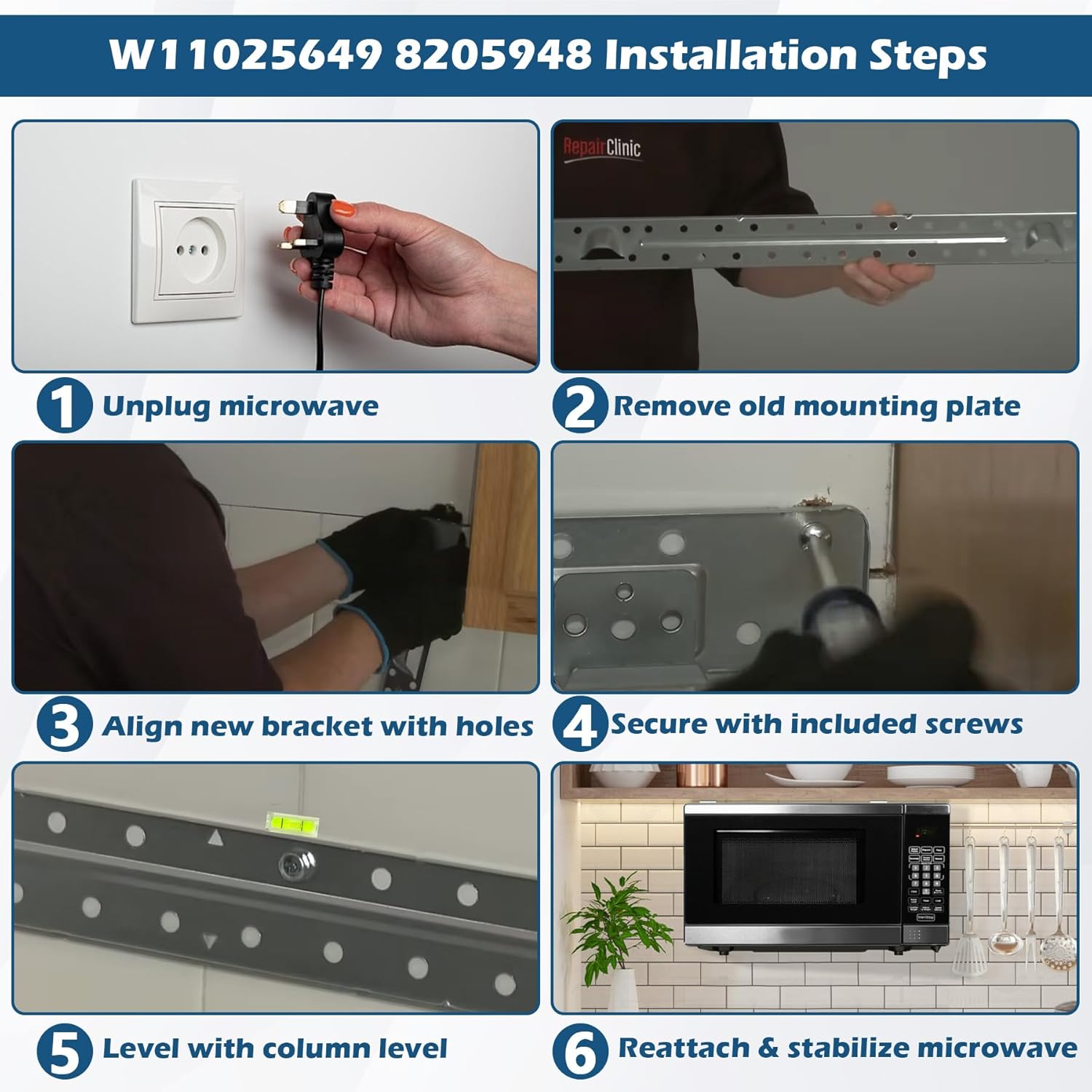 W11025649 8205948 Installation Steps

RepairClinic

1 Unplug microwave

2 Remove old mounting plate

3 Align new bracket with holes

4 Secure with included screws

5 Level with column level

6 Reattach & stabilize microwave