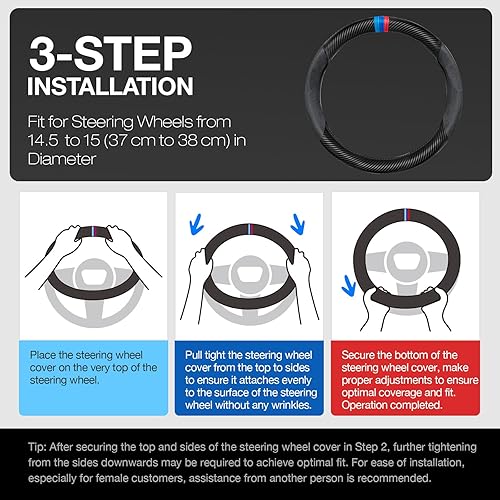 3-STEP
INSTALLATION

Fit for Steering Wheels from 14.5 to 15 (37 cm to 38 cm) in Diameter

Place the steering wheel cover on the very top of the steering wheel.

Pull tight the steering wheel cover from the top to sides to ensure it attaches evenly to the surface of the steering wheel without any wrinkles.

Secure the bottom of the steering wheel cover, make proper adjustments to ensure optimal coverage and fit. Operation completed.

Tip: After securing the top and sides of the steering wheel cover in Step 2, further tightening from the sides downwards may be required to achieve optimal fit. For ease of installation, especially for female customers, assistance from another person is recommended.