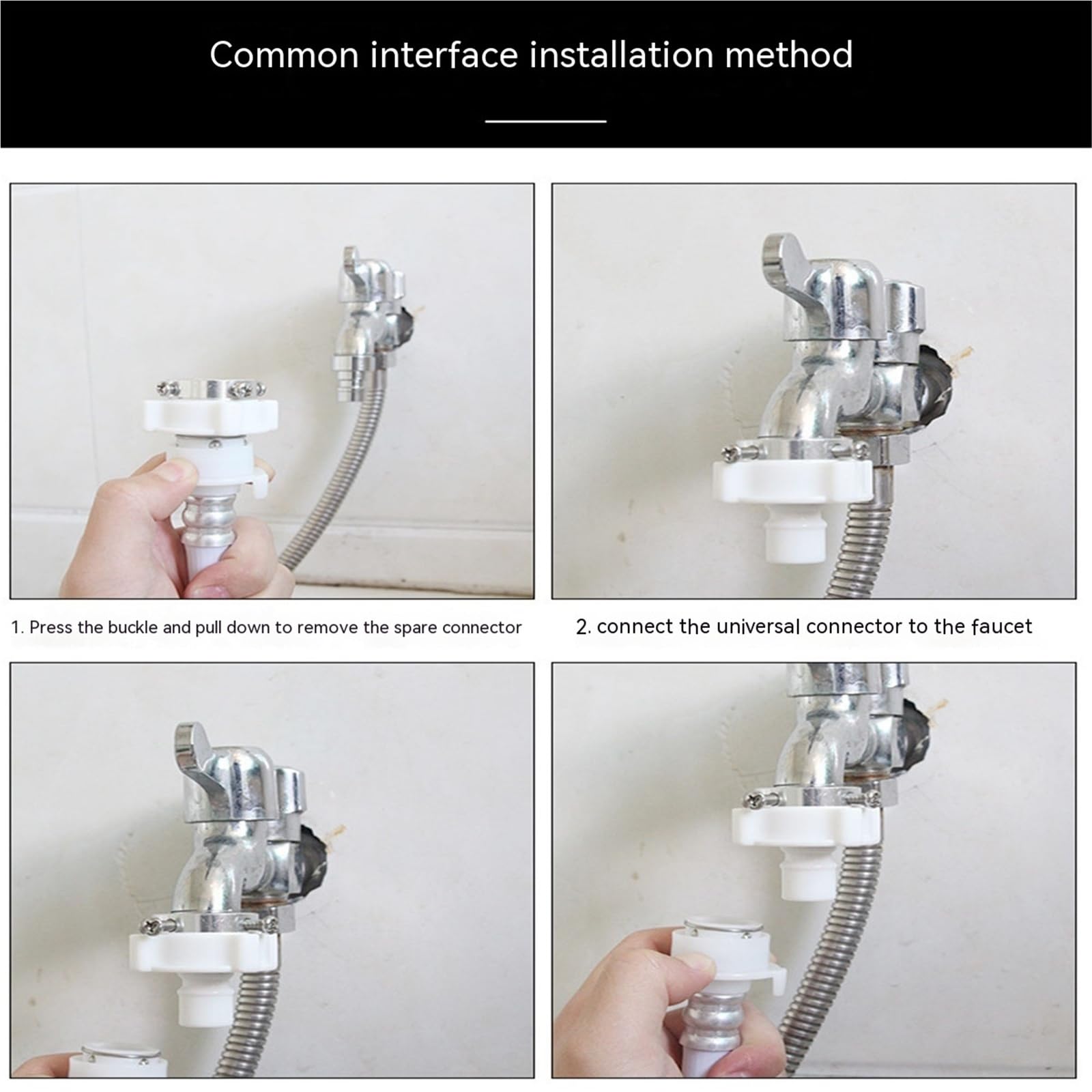 Common interface installation method

1. Press the buckle and pull down to remove the spare connector

2. connect the universal connector to the faucet