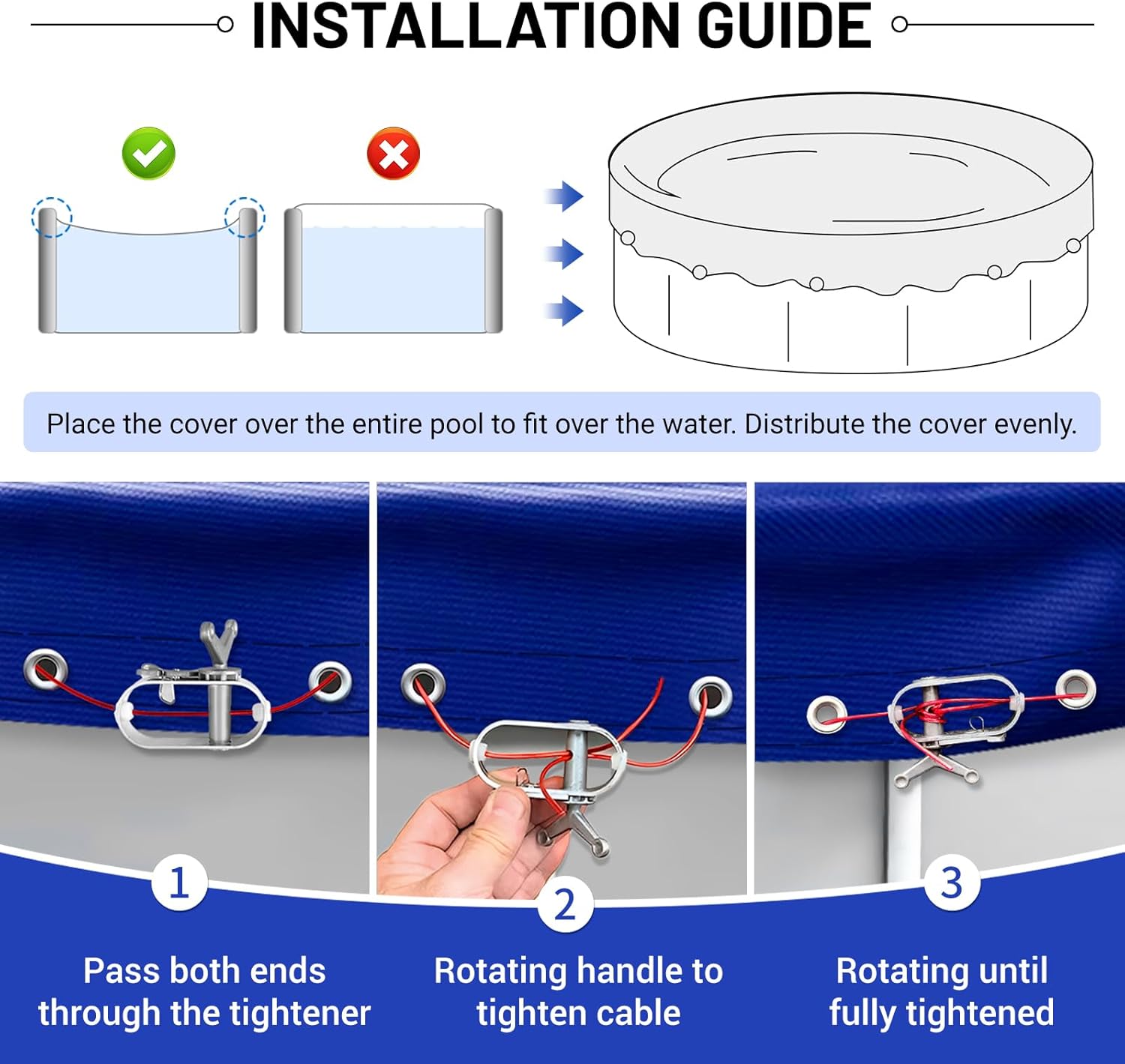 INSTALLATION GUIDE

Place the cover over the entire pool to fit over the water. Distribute the cover evenly.

1

Pass both ends through the tightener

2

Rotating handle to tighten cable

3

Rotating until fully tightened