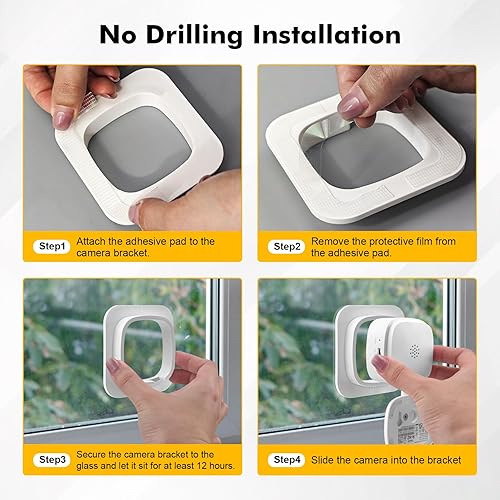 No Drilling Installation

Step1 Attach the adhesive pad to the camera bracket.

Step2 Remove the protective film from the adhesive pad.

Step3 Secure the camera bracket to the glass and let it sit for at least 12 hours.

Step4 Slide the camera into the bracket