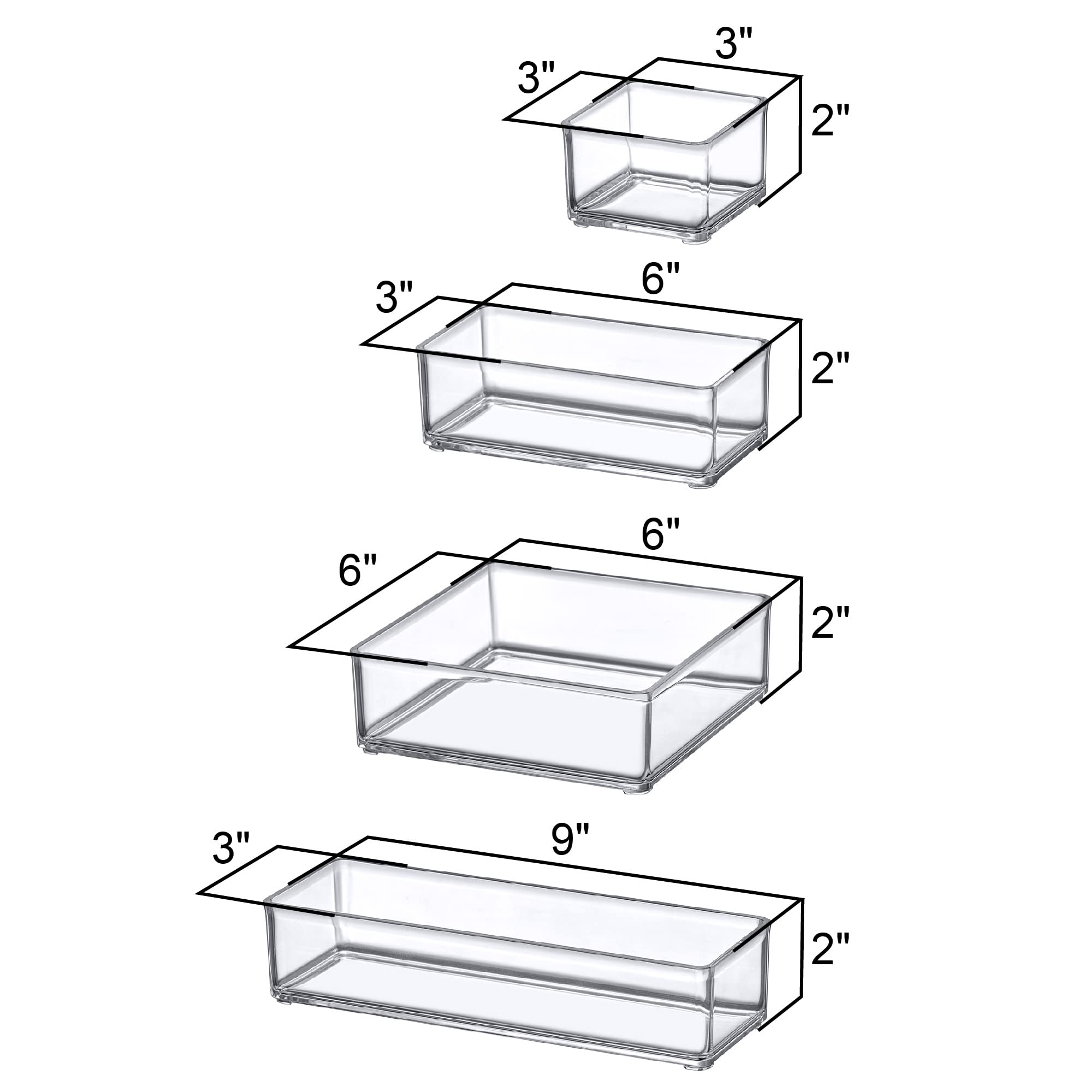 3"
3"
2"

3"
6"
2"

6"
6"
2"

3"
9"
2"