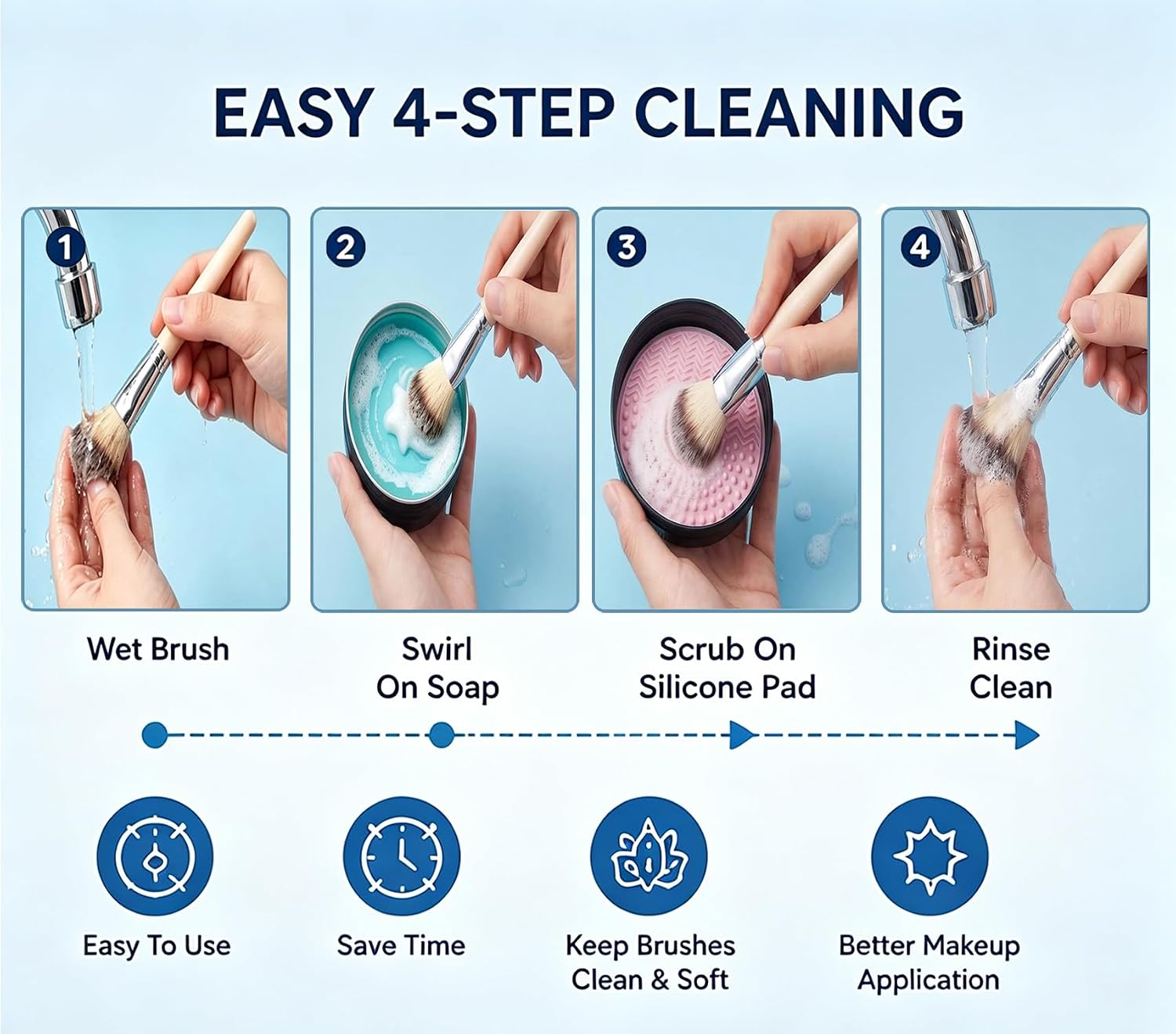 EASY 4-STEP CLEANING

1

2

3

4

Wet Brush

Swirl On Soap

Scrub On Silicone Pad

Rinse Clean

Easy To Use

Save Time

Keep Brushes Clean & Soft

Better Makeup Application