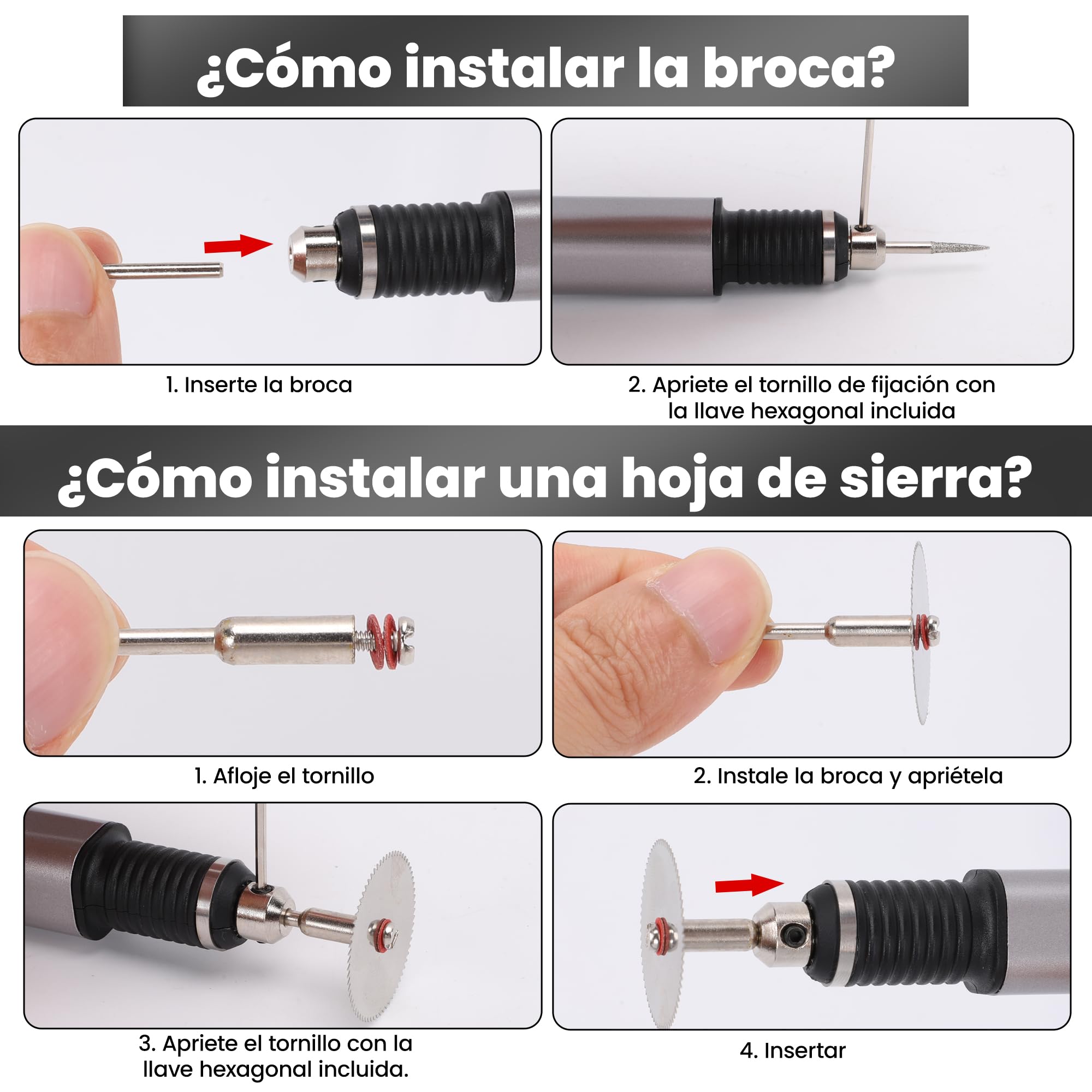 ¿Cómo instalar la broca?

1. Inserte la broca

2. Apriete el tornillo de fijación con la llave hexagonal incluida

¿Cómo instalar una hoja de sierra?

1. Afloje el tornillo

2. Instale la broca y apriétela

3. Apriete el tornillo con la llave hexagonal incluida.

4. Insertar