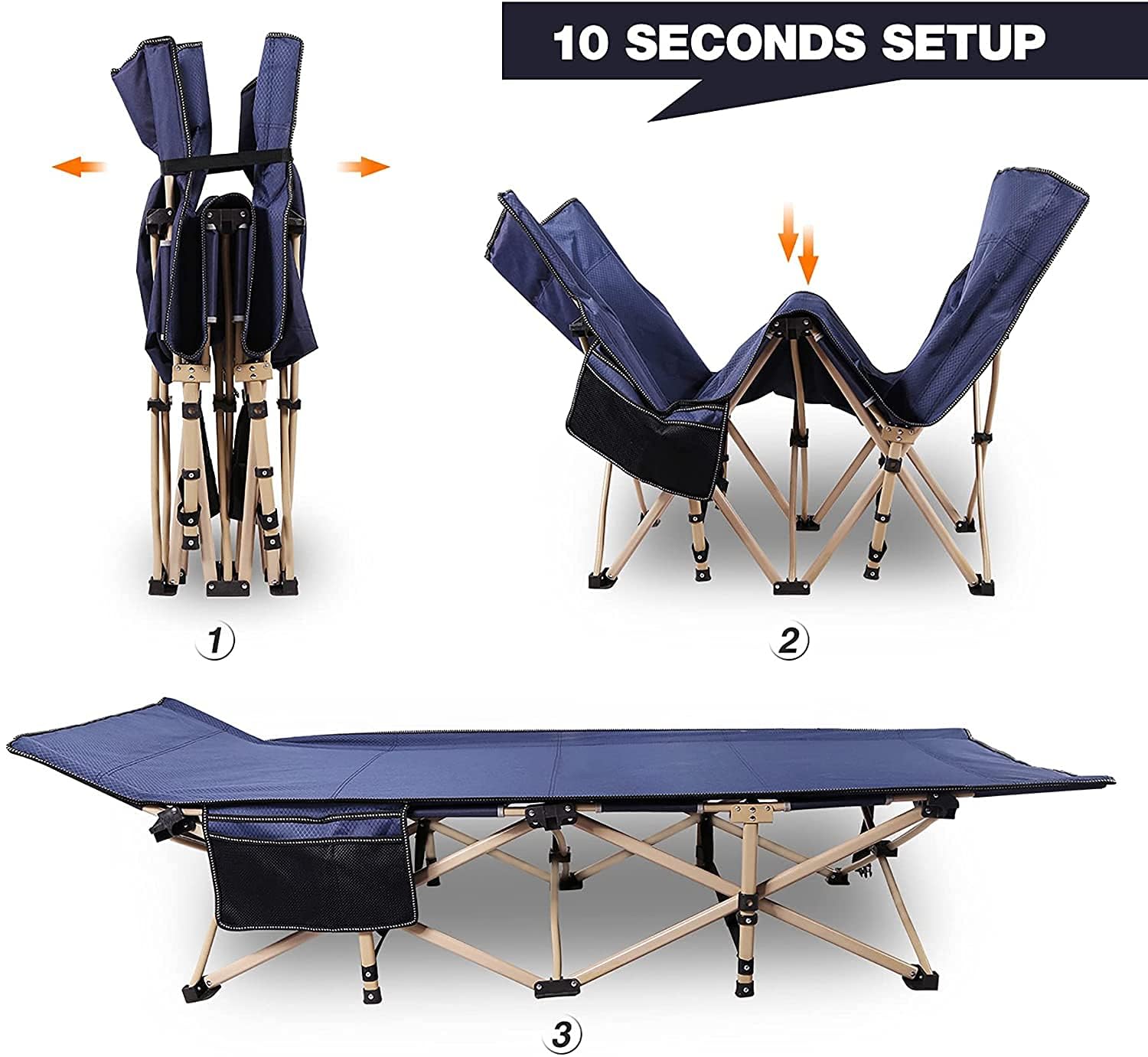 10 SECONDS SETUP

1

2

3