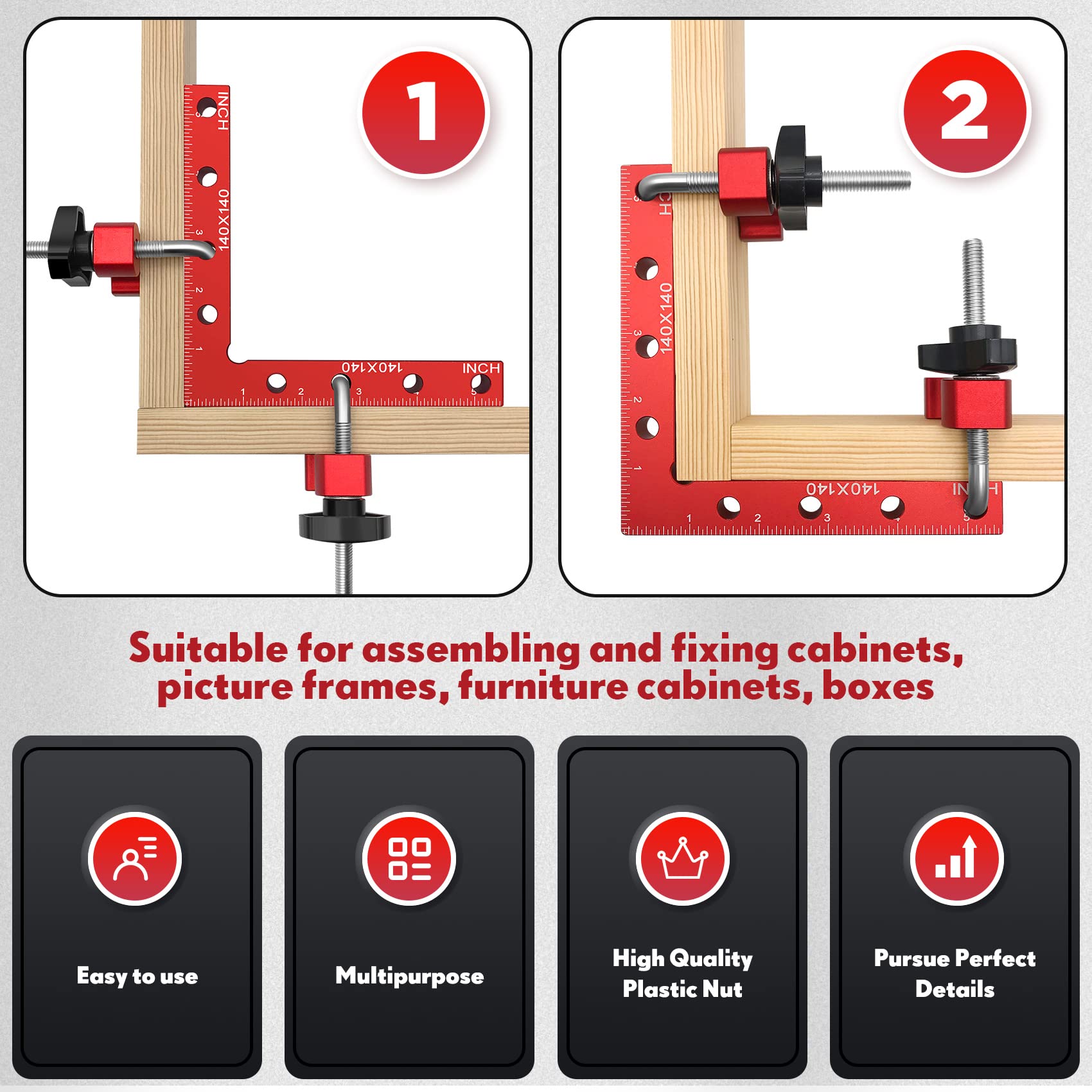 1

INCH
140X140
3
2
1
140X140
INCH
1
2
3
5

2

140X140
3
2
1
140X140
1
2
3
5

Suitable for assembling and fixing cabinets, picture frames, furniture cabinets, boxes

Easy to use

Multipurpose

High Quality Plastic Nut

Pursue Perfect Details