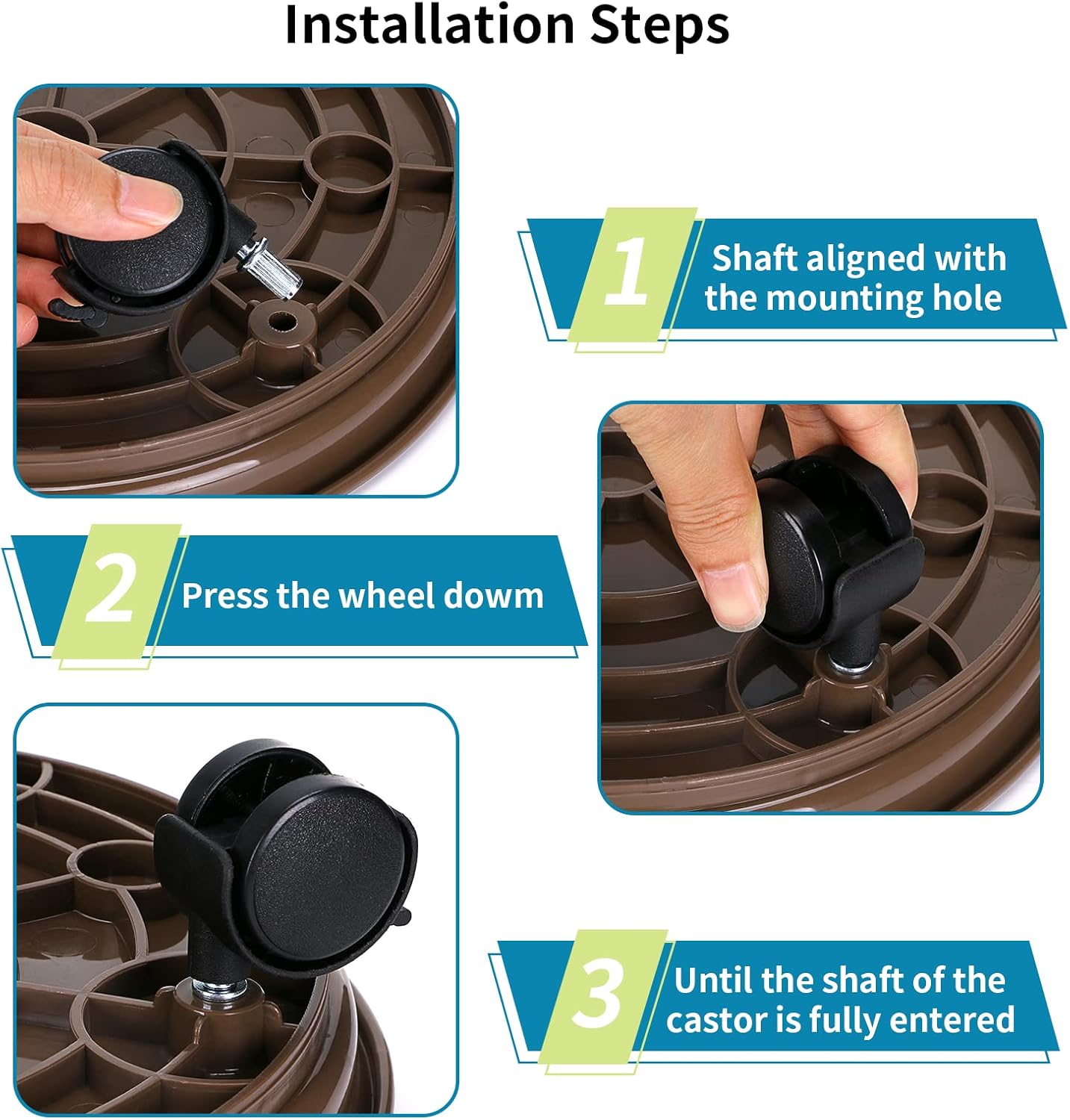 Installation Steps

1 Shaft aligned with the mounting hole

2 Press the wheel dowm

3 Until the shaft of the castor is fully entered