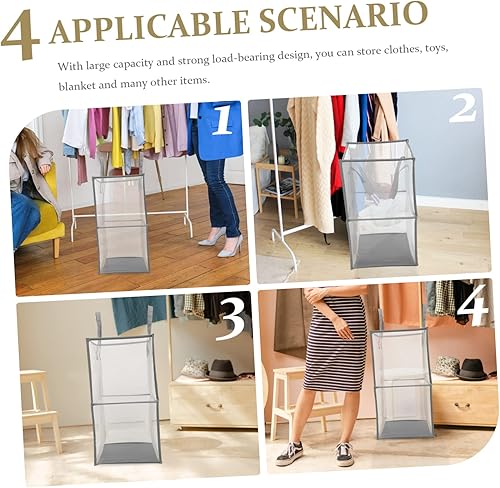 4 APPLICABLE SCENARIO

With large capacity and strong load-bearing design, you can store clothes, toys, blanket and many other items.

1

2

3

4