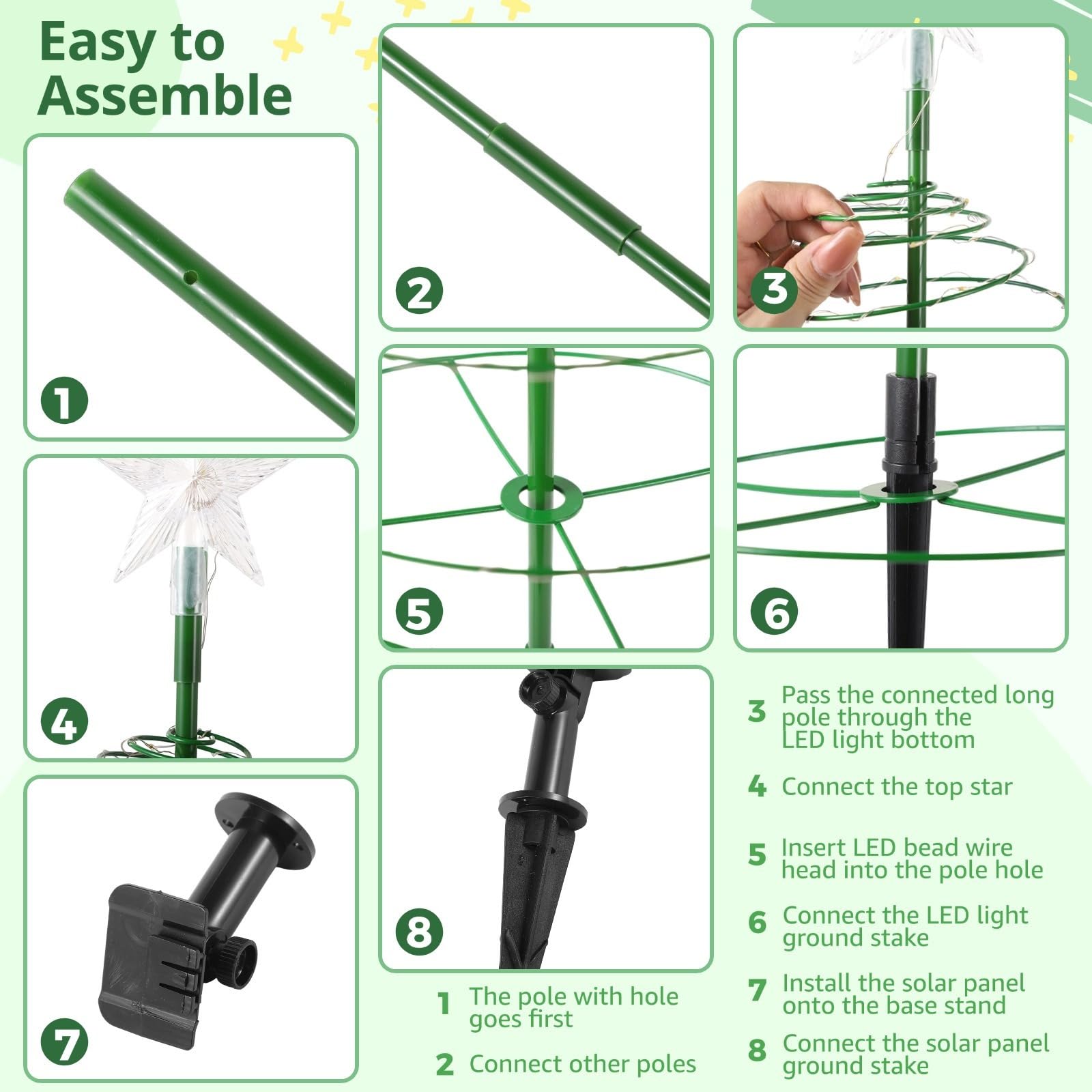 Easy to Assemble

1

2

3

4

5

6

7

8

1 The pole with hole goes first

2 Connect other poles

3 Pass the connected long pole through the LED light bottom

4 Connect the top star

5 Insert LED bead wire head into the pole hole

6 Connect the LED light ground stake

7 Install the solar panel onto the base stand

8 Connect the solar panel ground stake