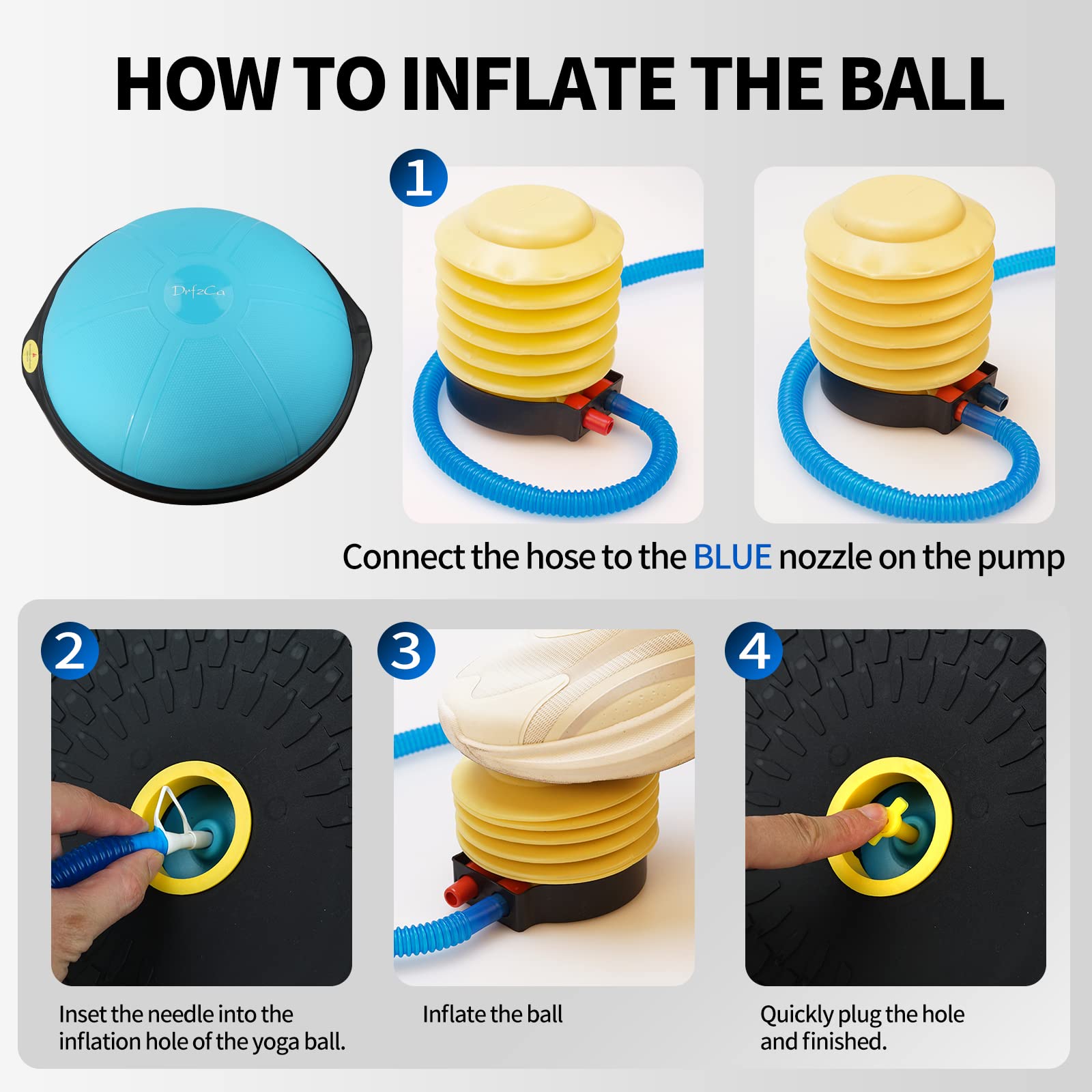 HOW TO INFLATE THE BALL

DrfzCa

1

Connect the hose to the BLUE nozzle on the pump

2

Inset the needle into the inflation hole of the yoga ball.

3

Inflate the ball

4

Quickly plug the hole and finished.