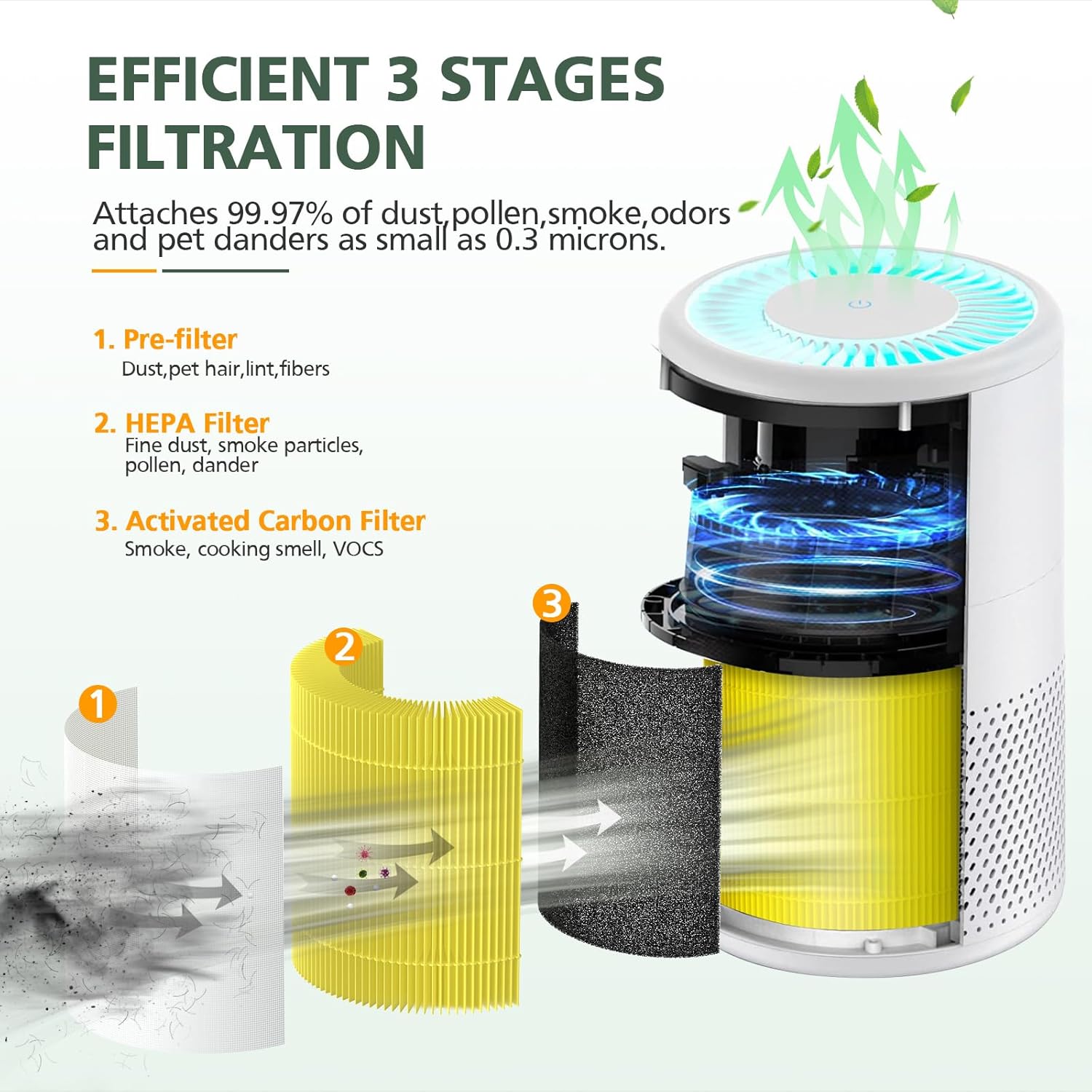 EFFICIENT 3 STAGES FILTRATION

Attaches 99.97% of dust,pollen,smoke,odors and pet danders as small as 0.3 microns.

1. Pre-filter
Dust,pet hair,lint,fibers

2. HEPA Filter
Fine dust, smoke particles, pollen, dander

3. Activated Carbon Filter
Smoke, cooking smell, VOCS

3

2

1