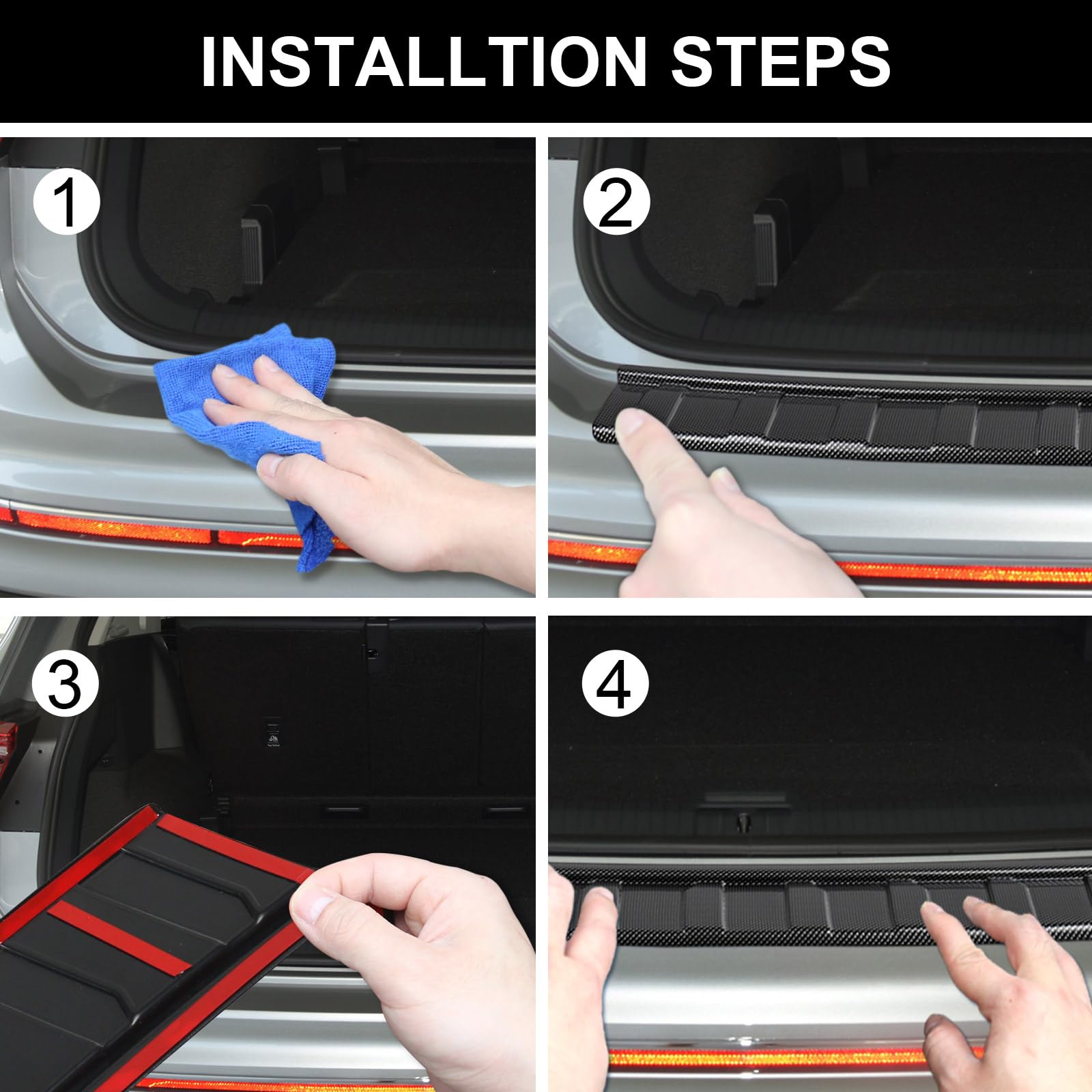 INSTALLTION STEPS

1

2

3

4