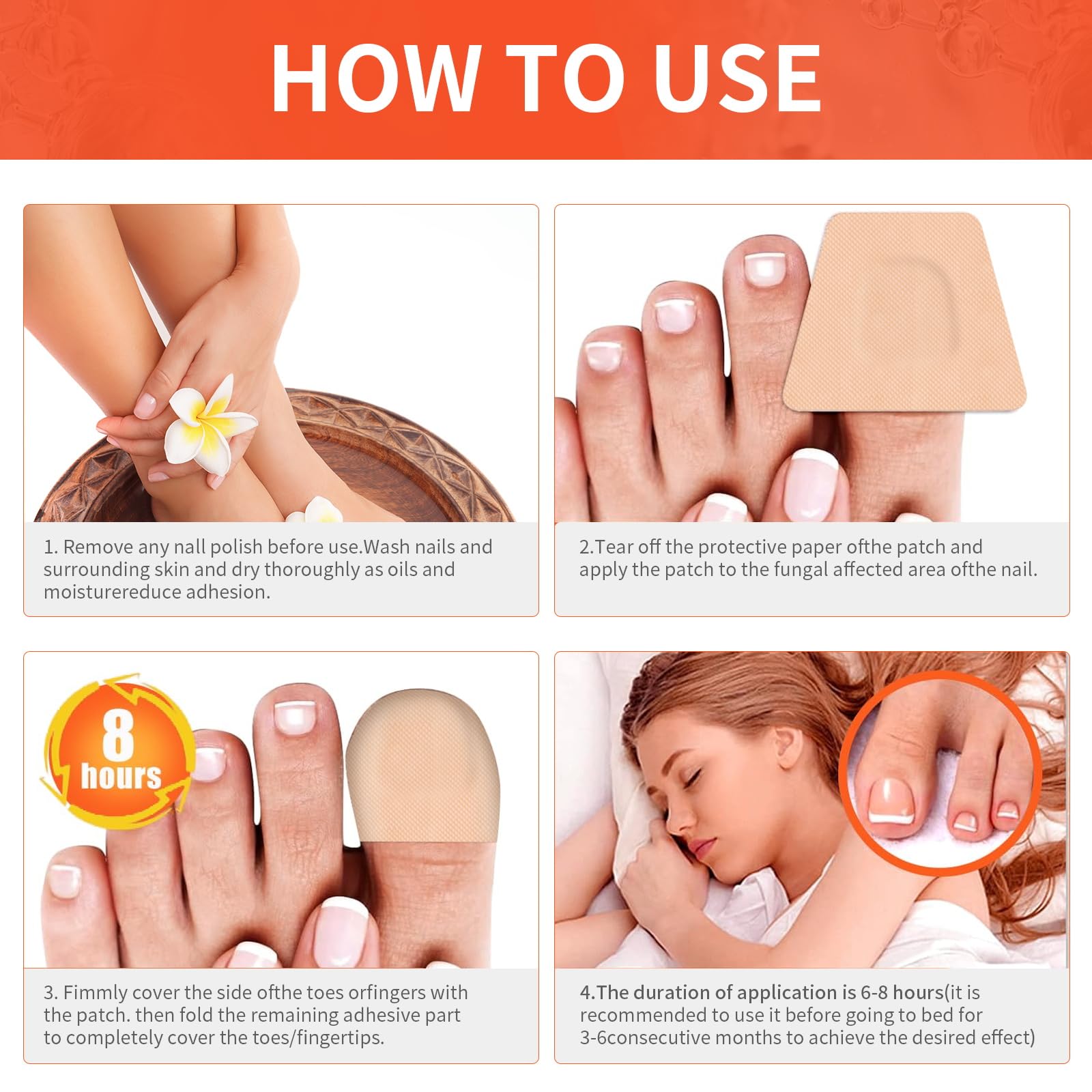 HOW TO USE

1. Remove any nall polish before use.Wash nails and surrounding skin and dry thoroughly as oils and moisturereduce adhesion.

2.Tear off the protective paper ofthe patch and apply the patch to the fungal affected area ofthe nail.

8 hours

3. Fimmly cover the side ofthe toes orfingers with the patch. then fold the remaining adhesive part to completely cover the toes/fingertips.

4.The duration of application is 6-8 hours(it is recommended to use it before going to bed for 3-6consecutive months to achieve the desired effect)