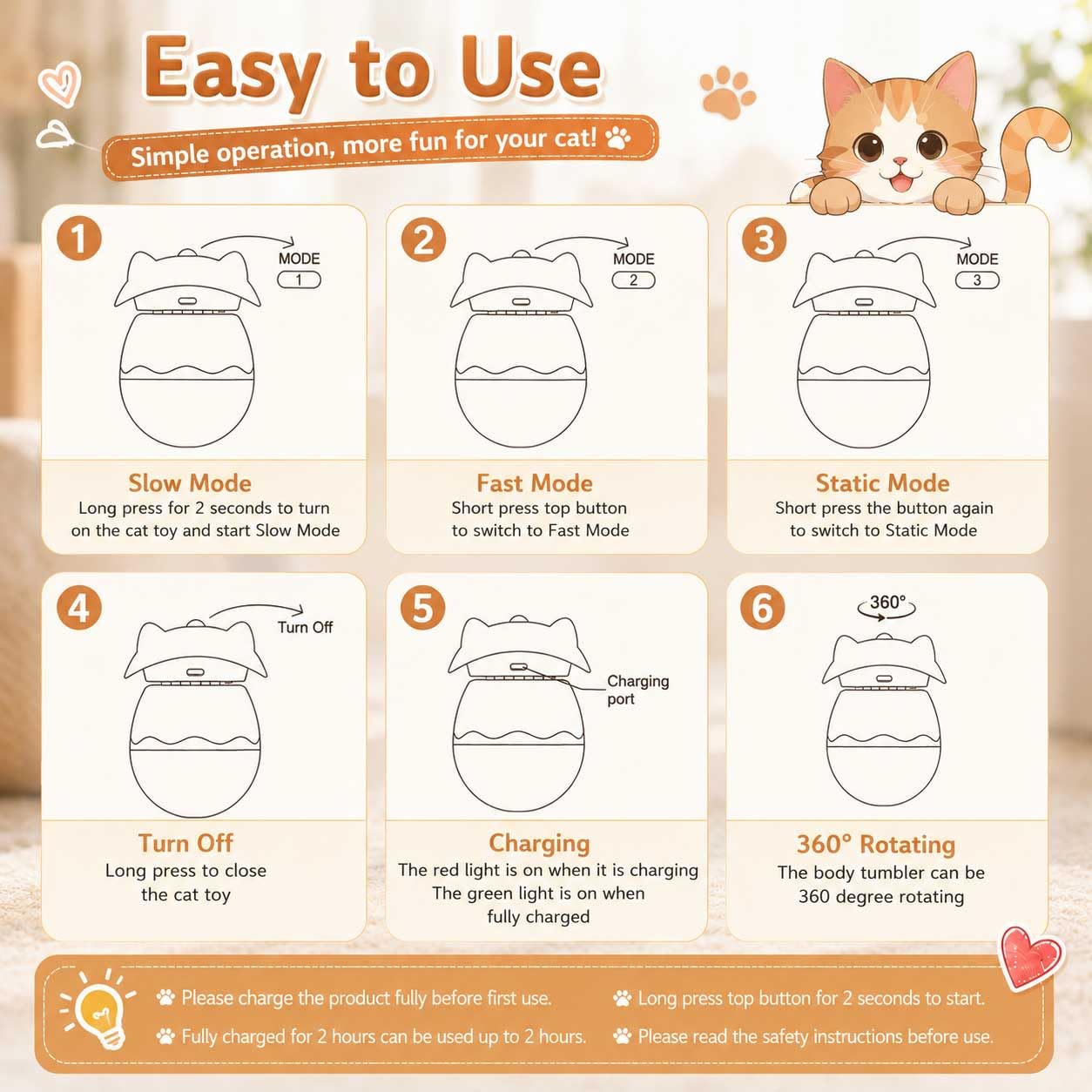 Easy to Use

Simple operation, more fun for your cat!

1

MODE
1

Slow Mode
Long press for 2 seconds to turn on the cat toy and start Slow Mode

2

MODE
2

Fast Mode
Short press top button to switch to Fast Mode

3

MODE
3

Static Mode
Short press the button again to switch to Static Mode

4

Turn Off

Turn Off
Long press to close the cat toy

5

Charging port

Charging
The red light is on when it is charging
The green light is on when fully charged

6

360°

360° Rotating
The body tumbler can be 360 degree rotating

Please charge the product fully before first use.
Fully charged for 2 hours can be used up to 2 hours.
Long press top button for 2 seconds to start.
Please read the safety instructions before use.