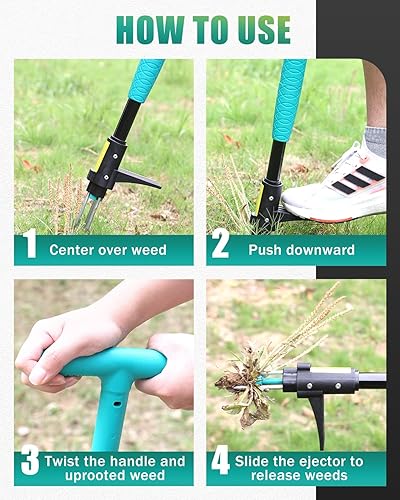 HOW TO USE

1 Center over weed

2 Push downward

3 Twist the handle and uprooted weed

4 Slide the ejector to release weeds