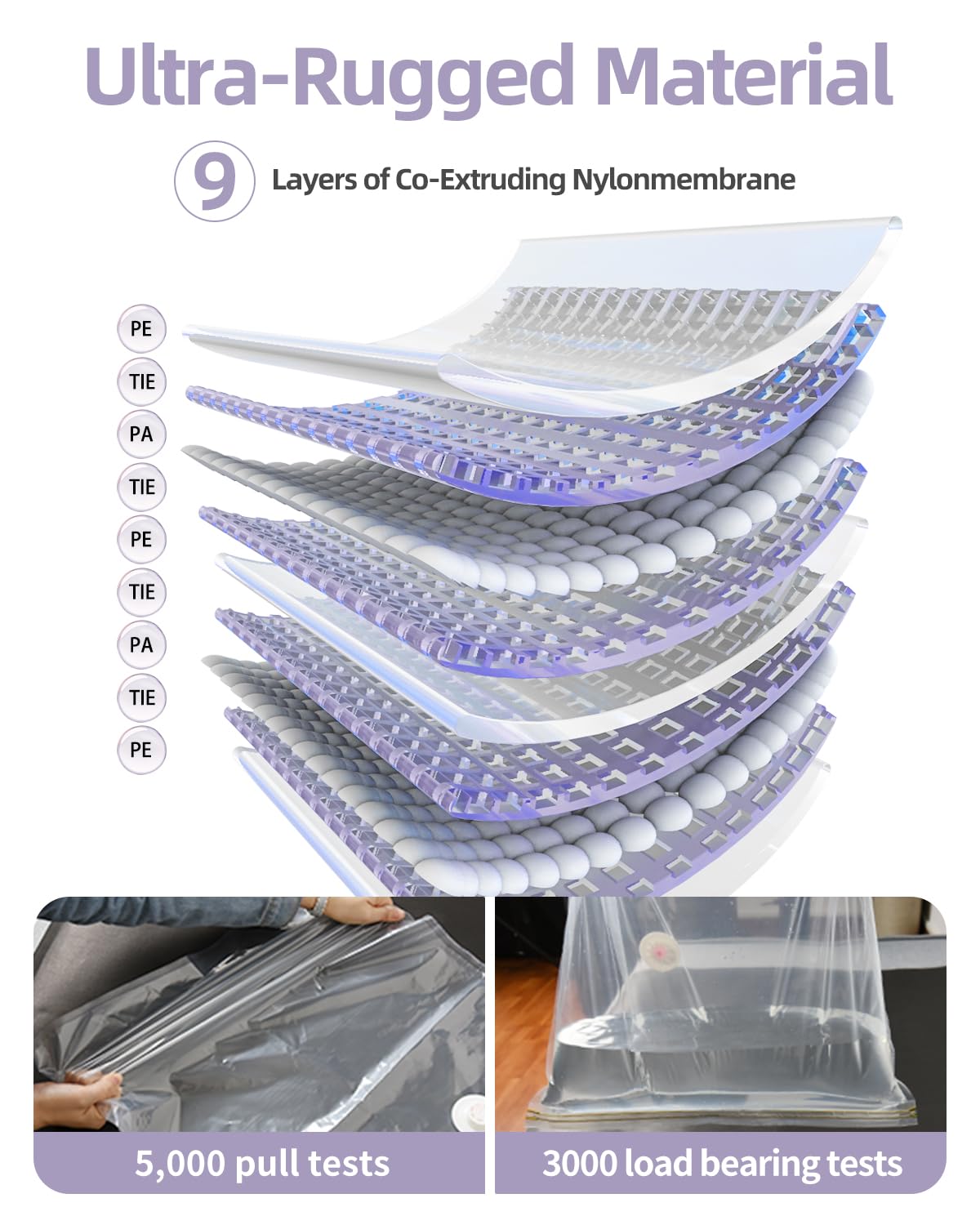 Ultra-Rugged Material

9 Layers of Co-Extruding Nylonmembrane

PE

TIE

PA

TIE

PE

TIE

PA

TIE

PE

5,000 pull tests

3000 load bearing tests