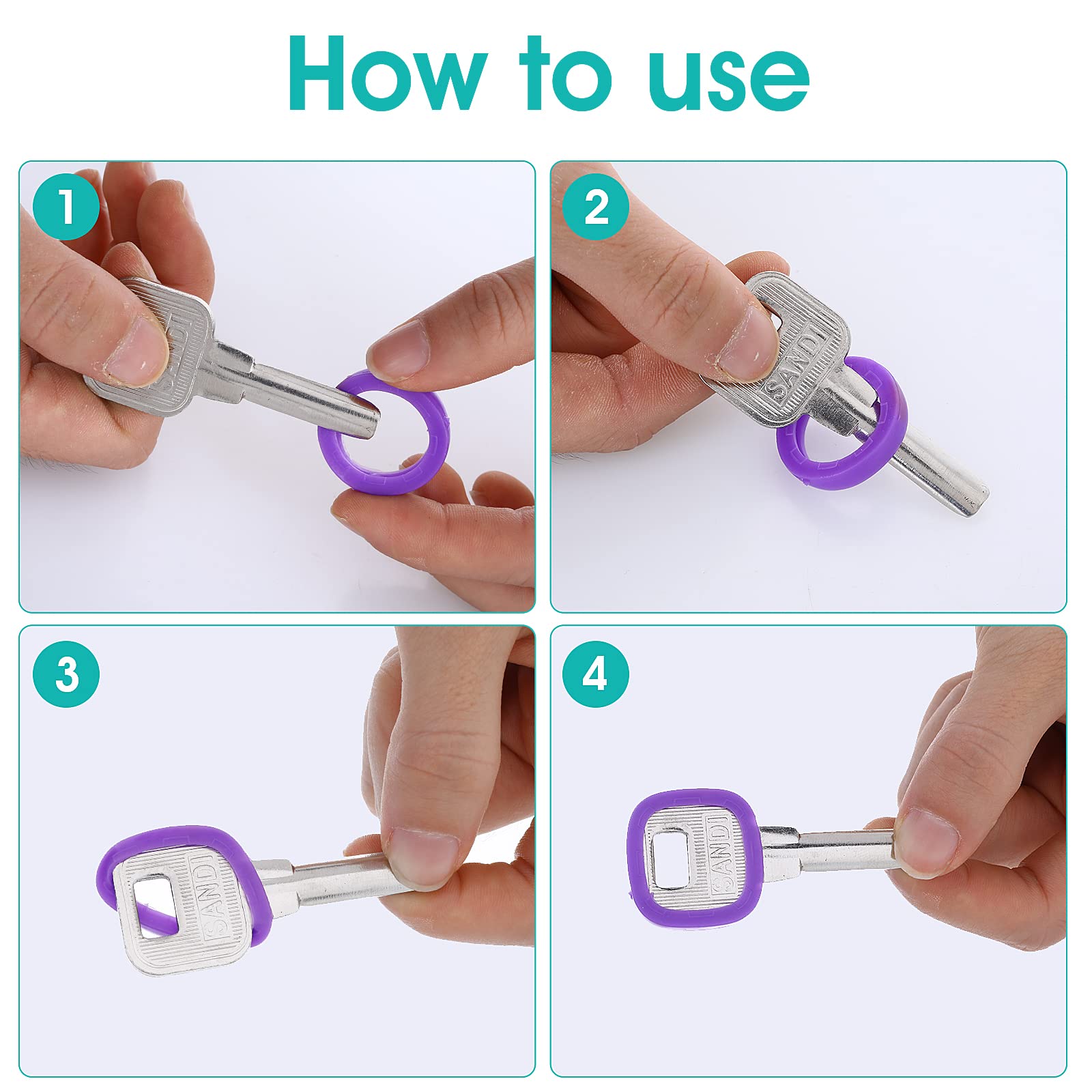 How to use

1

SANDI

2

SANDI

3

SANDI

4

SANDI