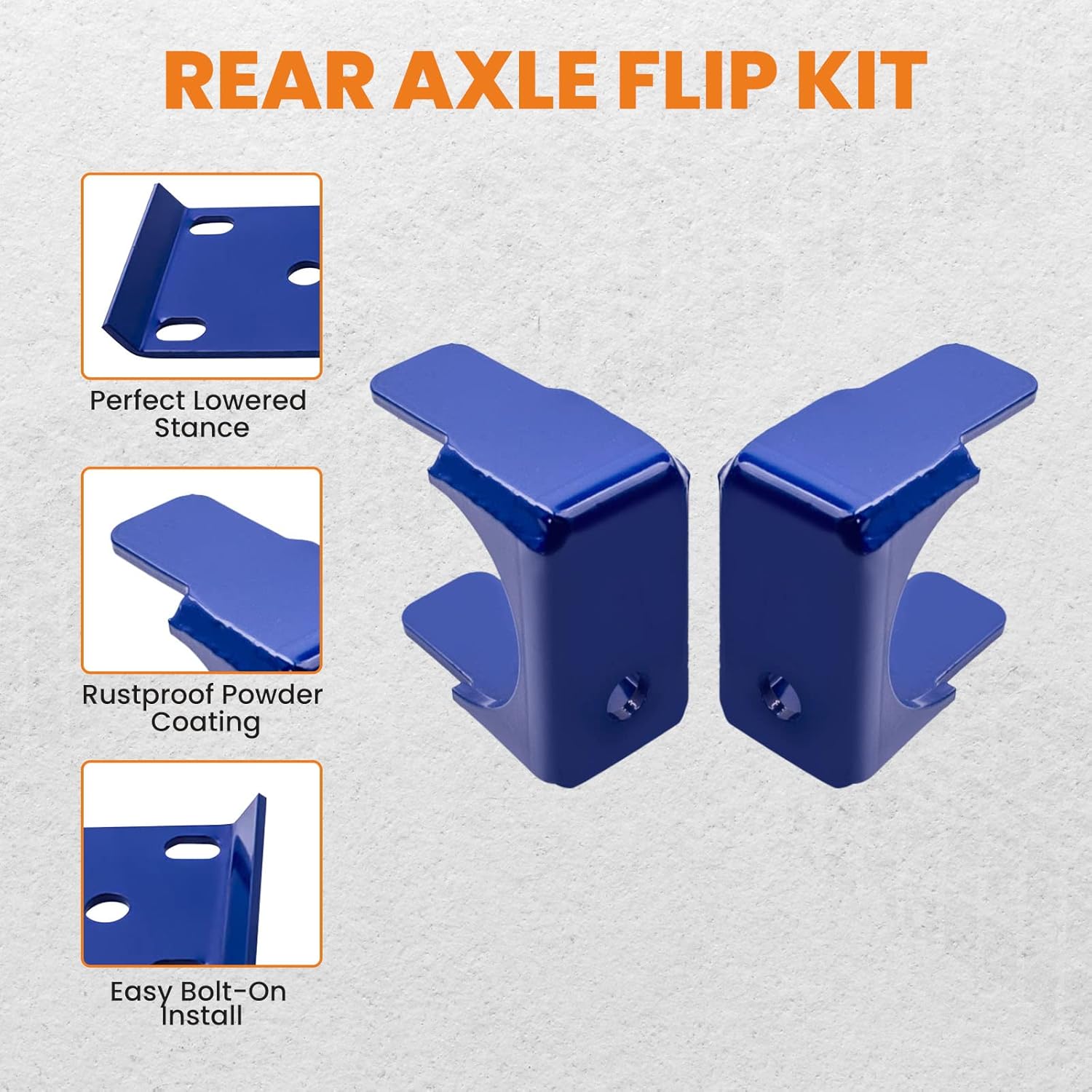 REAR AXLE FLIP KIT

Perfect Lowered Stance

Rustproof Powder Coating

Easy Bolt-On Install