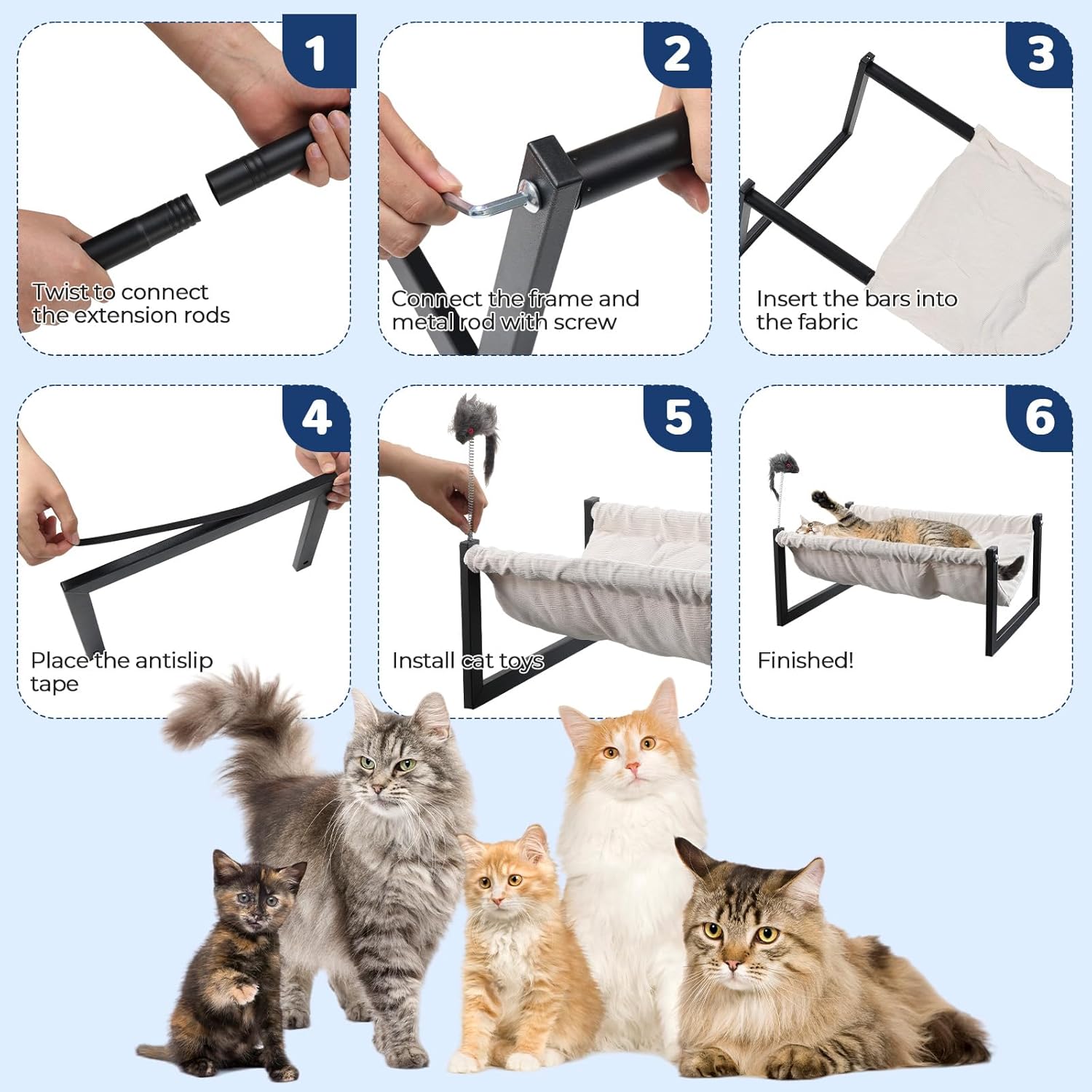 1

Twist to connect the extension rods

2

Connect the frame and metal rod with screw

3

Insert the bars into the fabric

4

Place the antislip tape

5

Install cat toys

6

Finished!