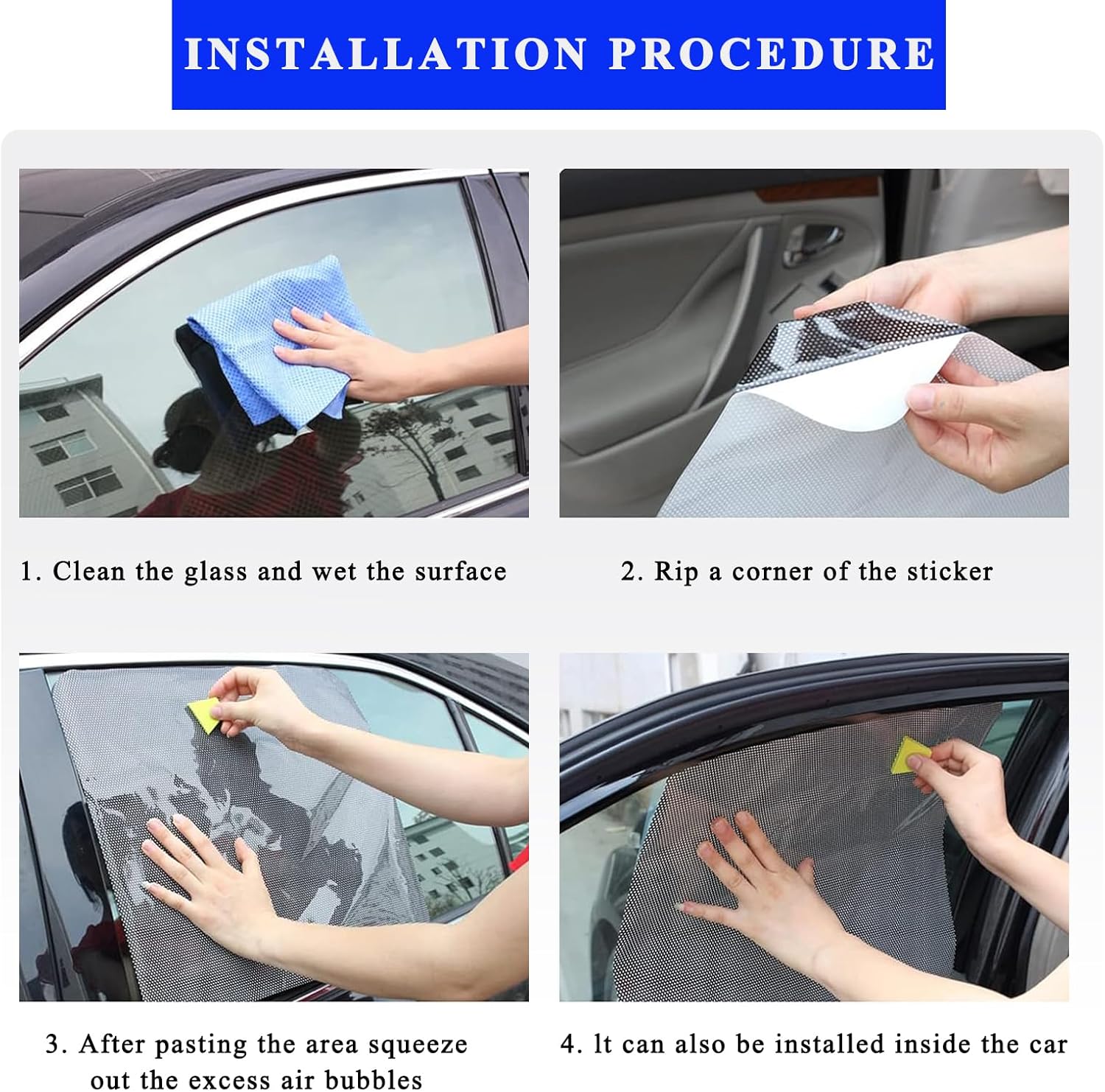 INSTALLATION PROCEDURE

1. Clean the glass and wet the surface

2. Rip a corner of the sticker

3. After pasting the area squeeze out the excess air bubbles

4. lt can also be installed inside the car