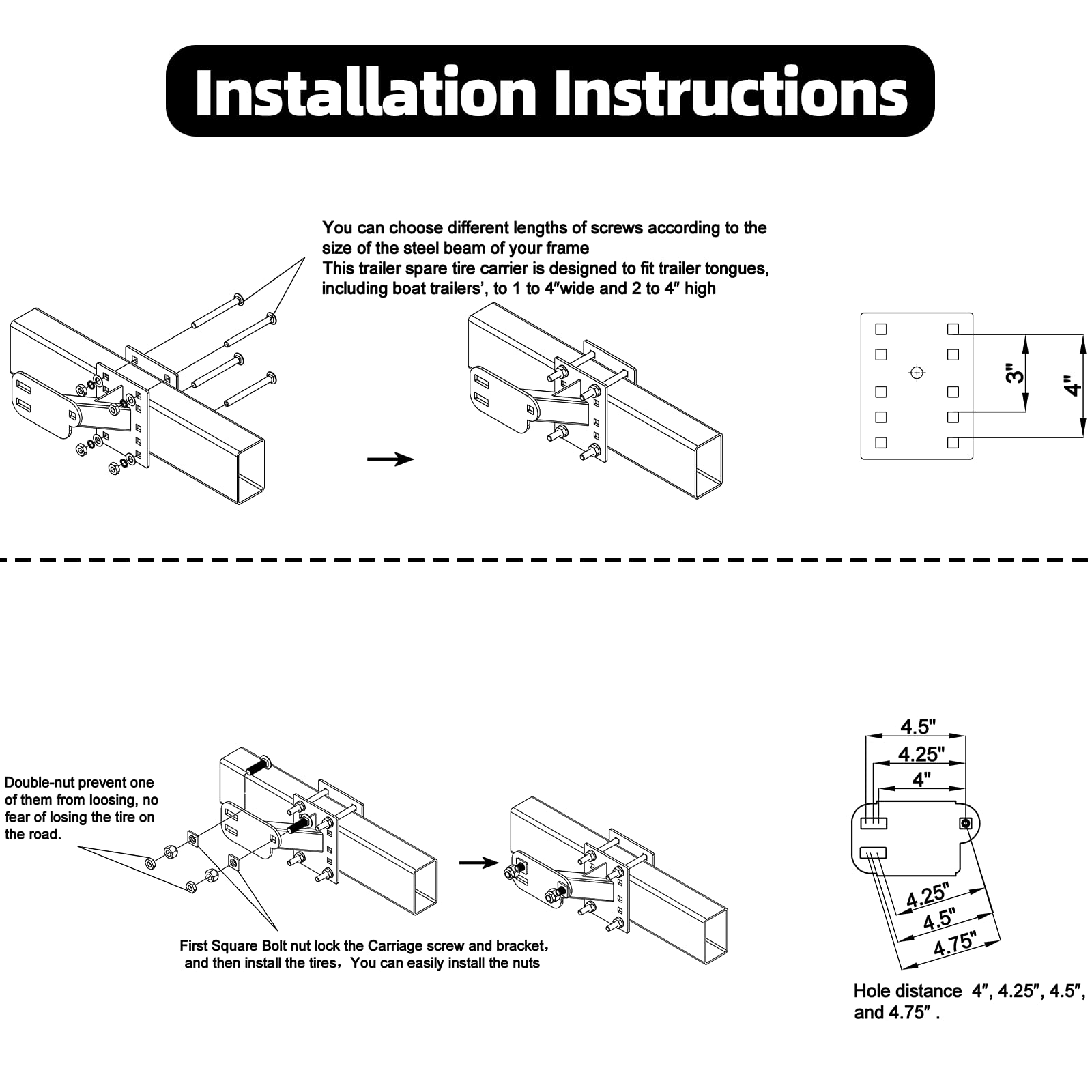 Installation Instructions

You can choose different lengths of screws according to the size of the steel beam of your frame
This trailer spare tire carrier is designed to fit trailer tongues, including boat trailers', to 1 to 4″wide and 2 to 4″ high

3"

4"

Double-nut prevent one of them from loosing, no fear of losing the tire on the road.

First Square Bolt nut lock the Carriage screw and bracket, and then install the tires, You can easily install the nuts

4.5"
4.25"
4"
4.25"
4.5"
4.75"

Hole distance 4″, 4.25″, 4.5″, and 4.75″ .