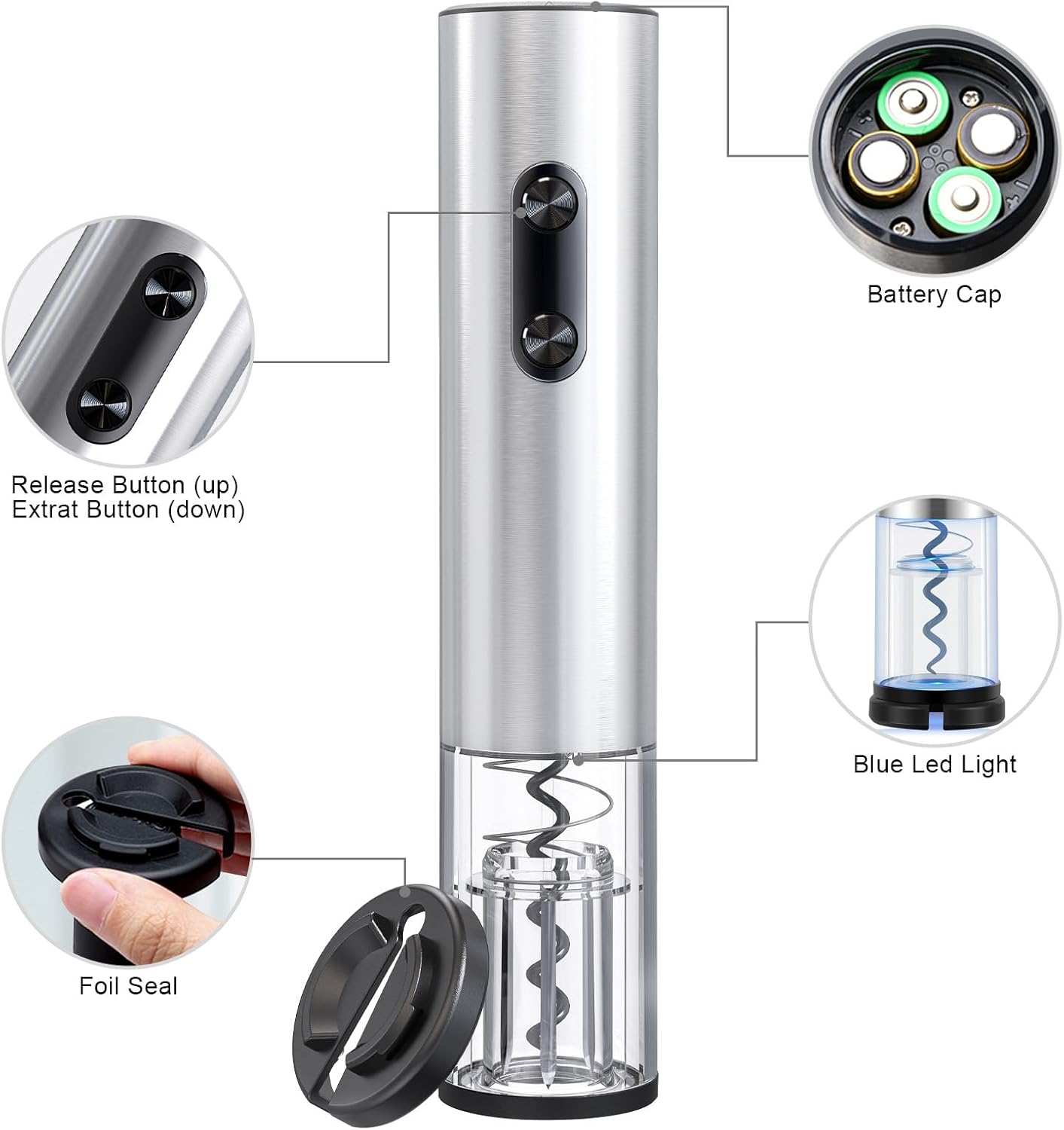 Battery Cap

Release Button (up)
Extrat Button (down)

Blue Led Light

Foil Seal